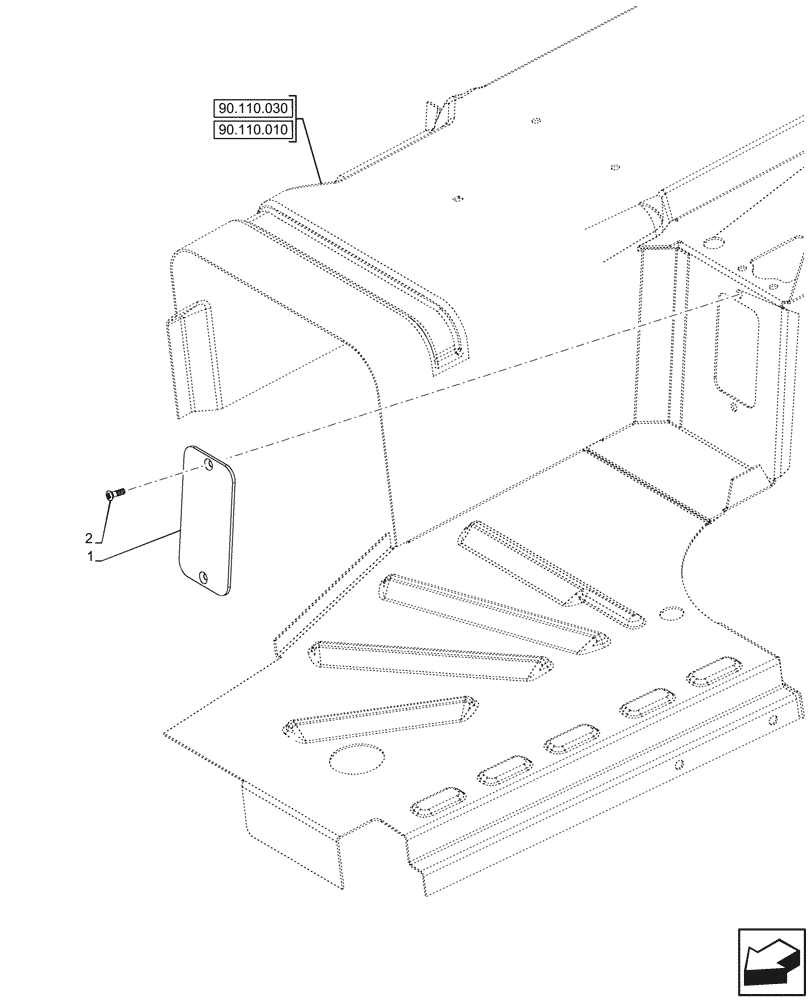 90.110.030
90.110.010

2
1