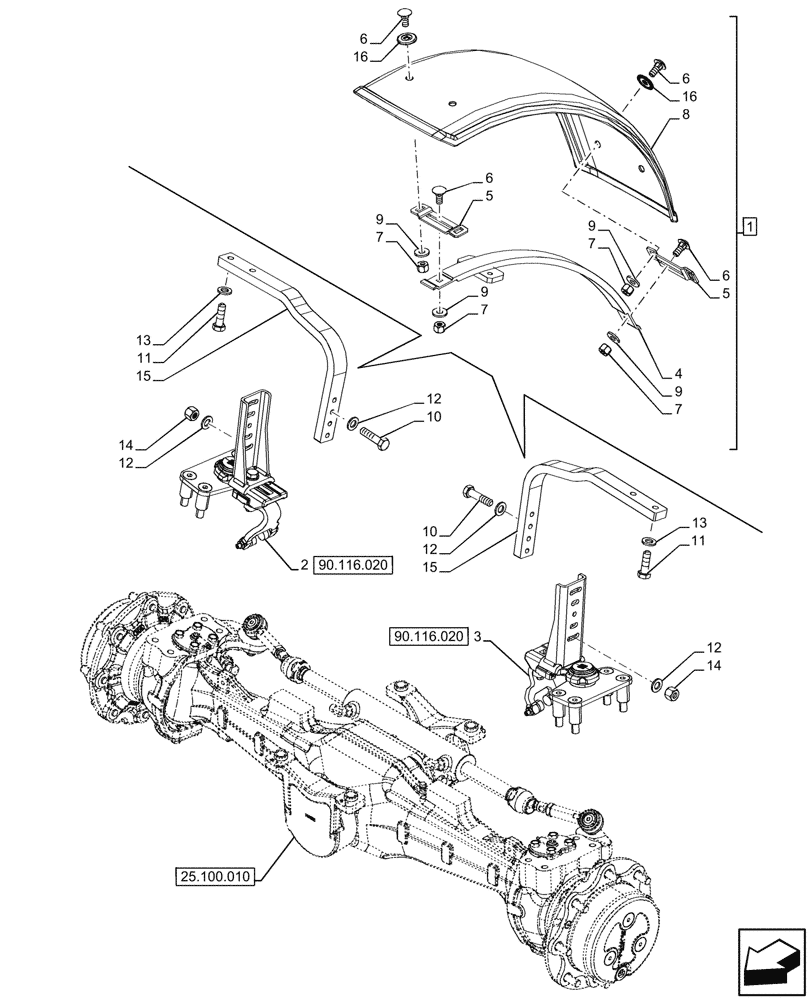 6
16
6
16
8
6
5
9
7
9
7
1
6
5
9
7
4
9
7
13
11
15
12
10
14
12
2 90.116.020
10
12
15
13
11
90.116.020 3
12
14
25.100.010