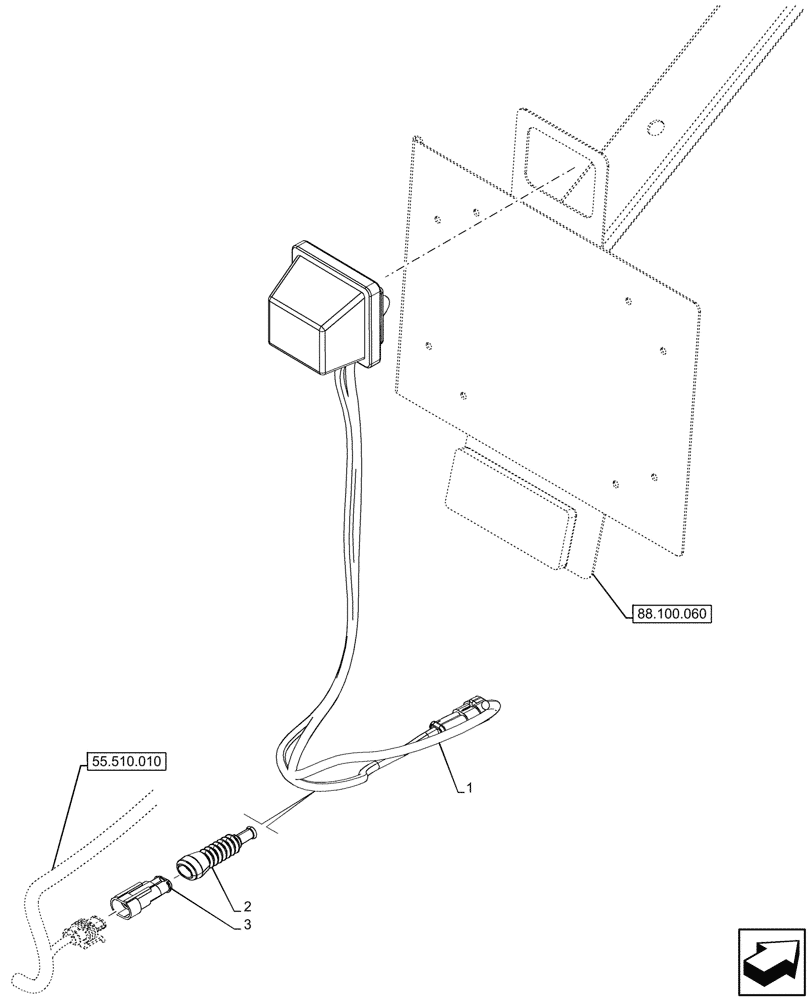 88.100.060

55.510.010

1

2

3