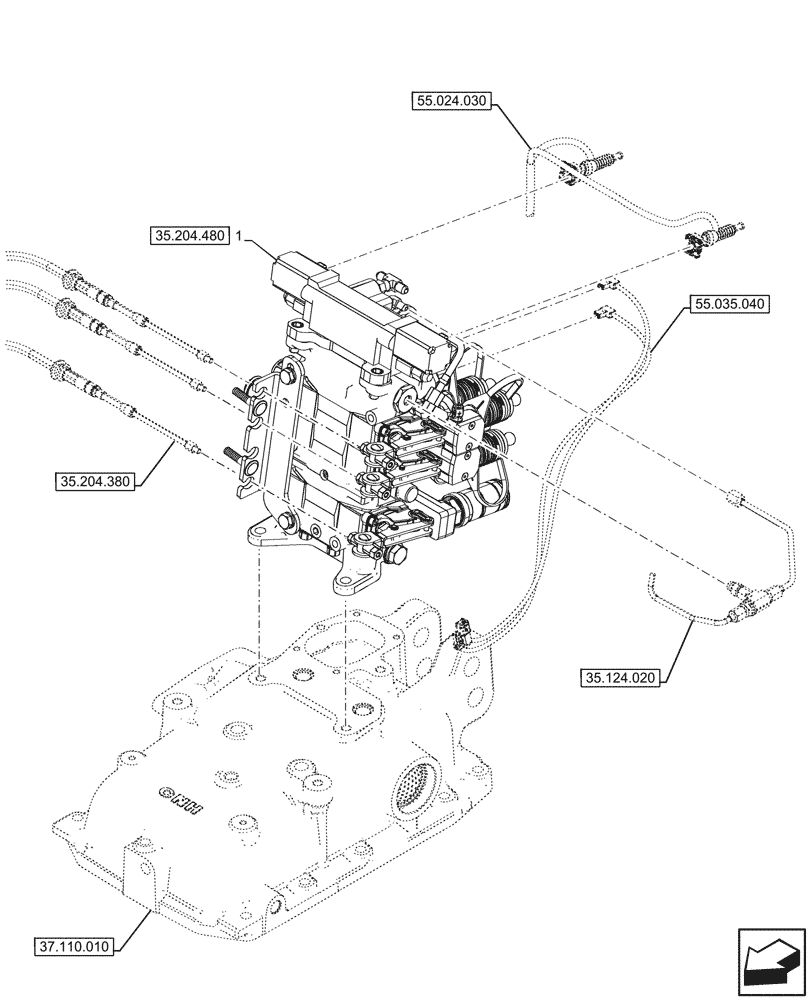 55.024.030

35.204.480

1

55.035.040

35.204.380

35.124.020

CNH

37.110.010