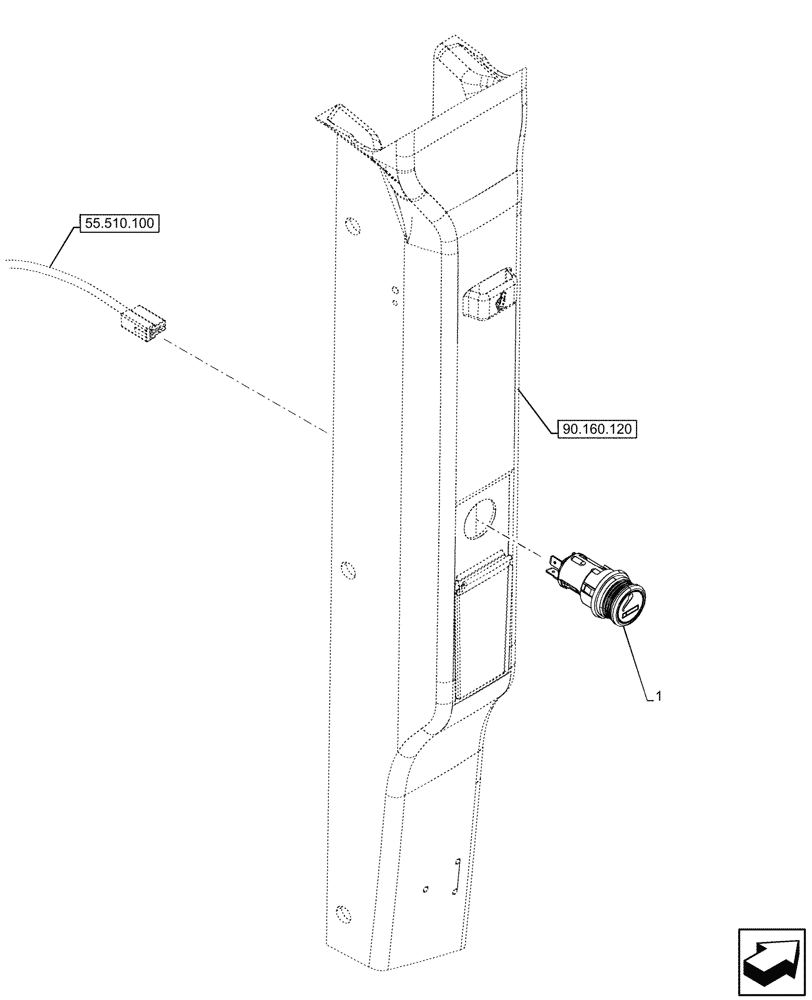 55.510.100

90.160.120

1