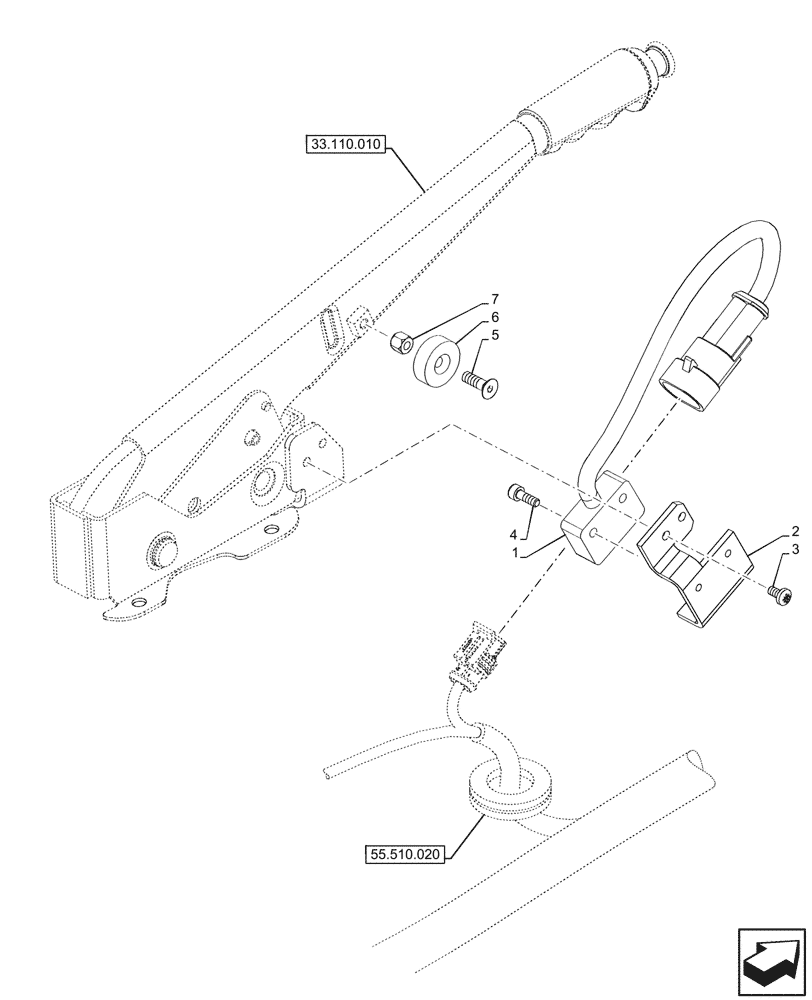 33.110.010

7
6
5

4
1

2
3

55.510.020