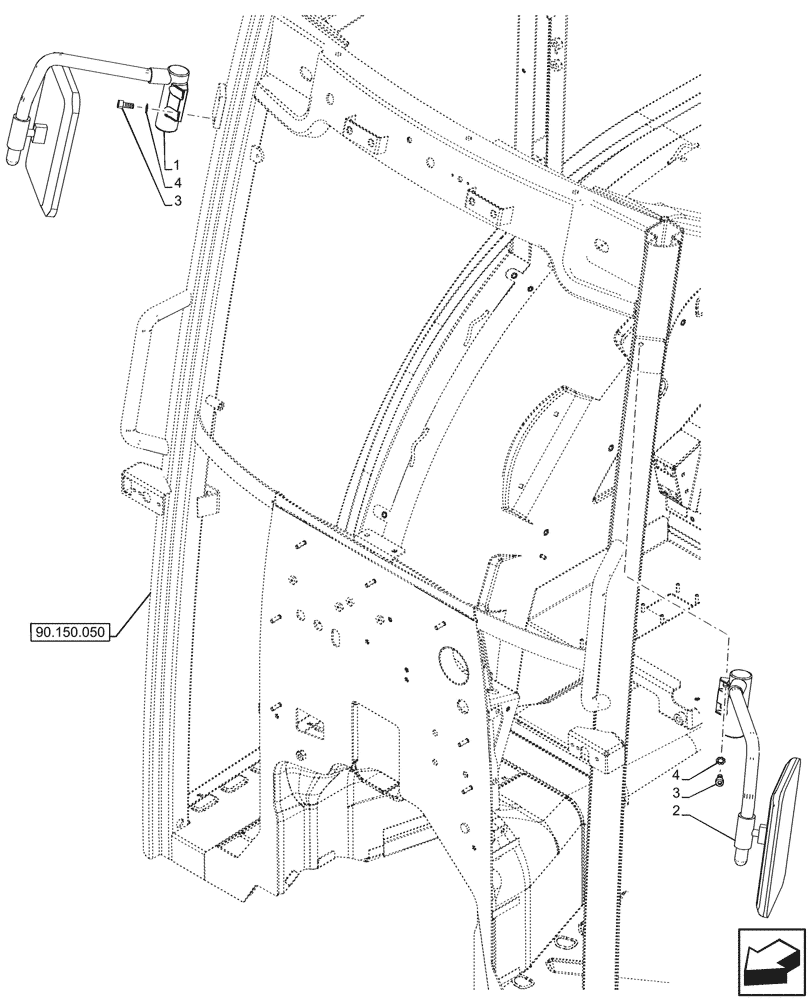 1
4
3
90.150.050
4
3
2