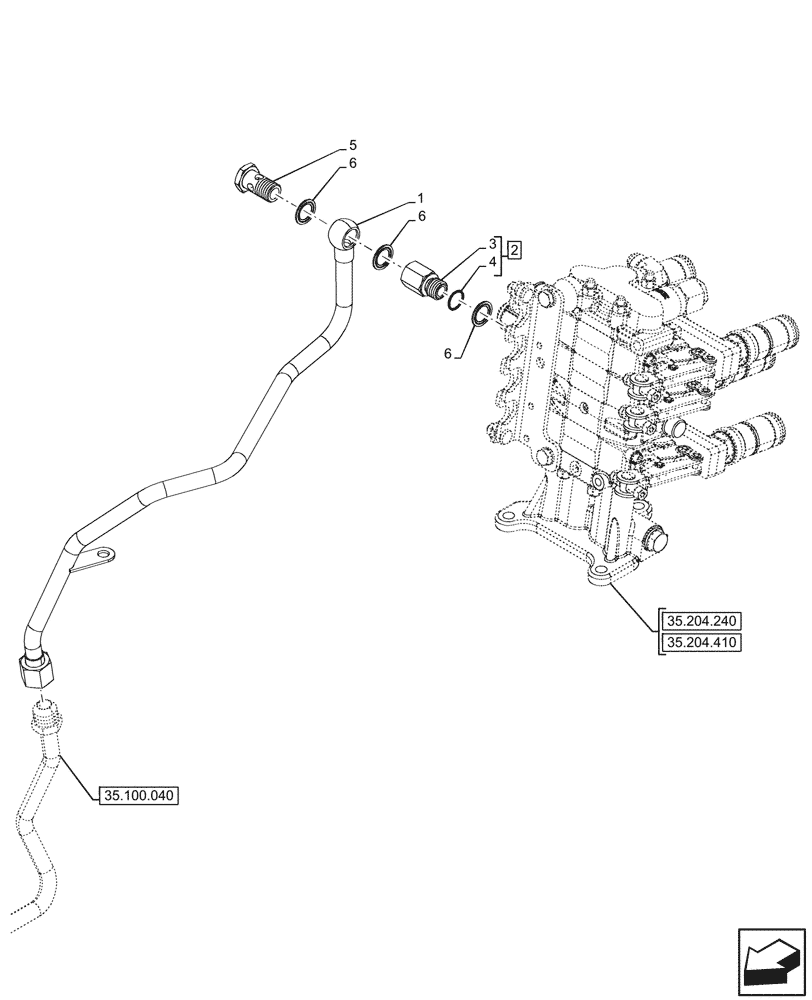 5
6
1
6
3
4
2
6
35.204.240
35.204.410
35.100.040