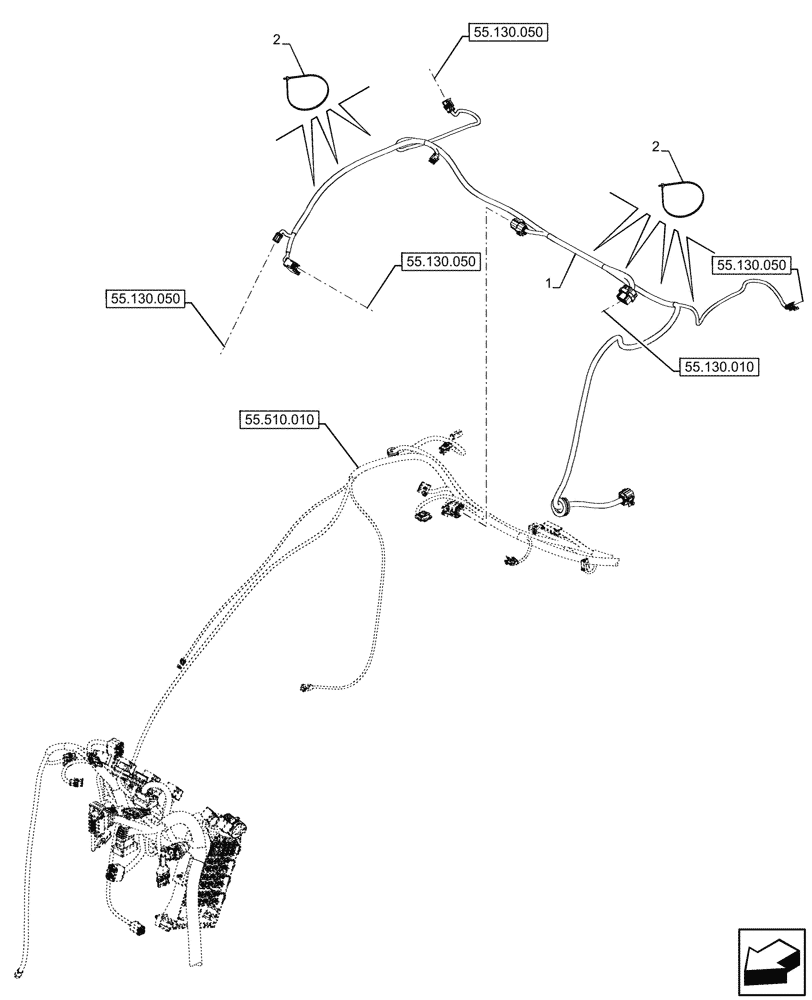 2
55.130.050
2
55.130.050
55.130.050
1
55.130.050
55.130.010
55.510.010