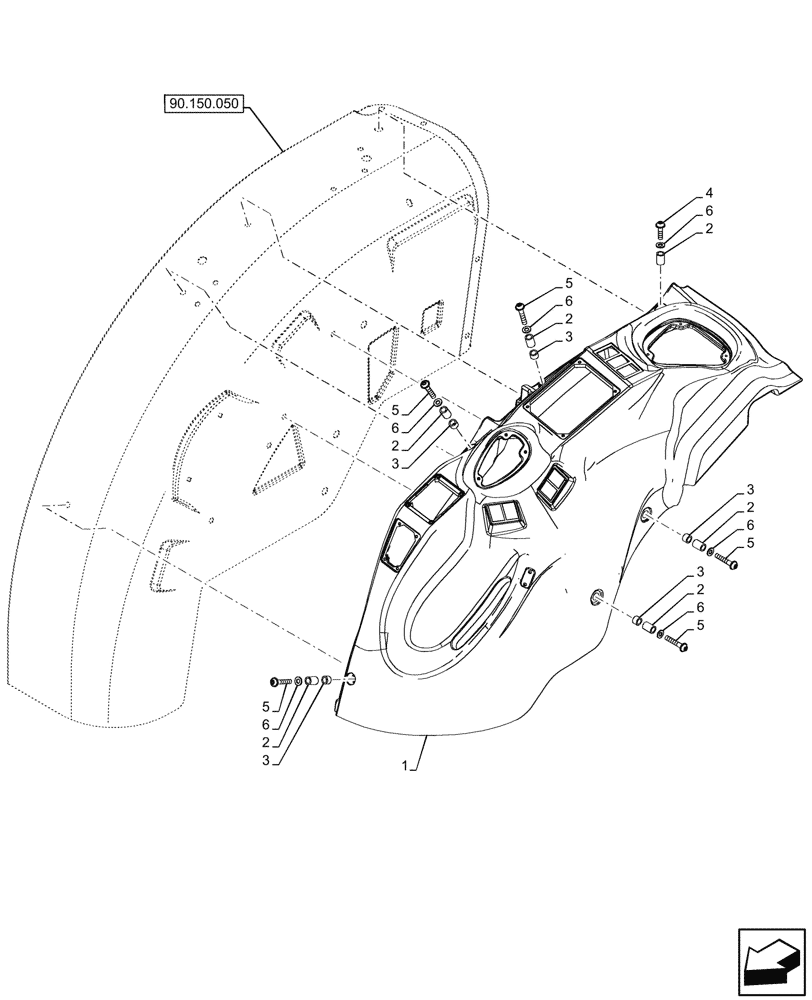 90.150.050

4
6
2

5
6
2
3

5
6
2
3

3
2
6
5

3
2
6
5

5
6
2
3

1