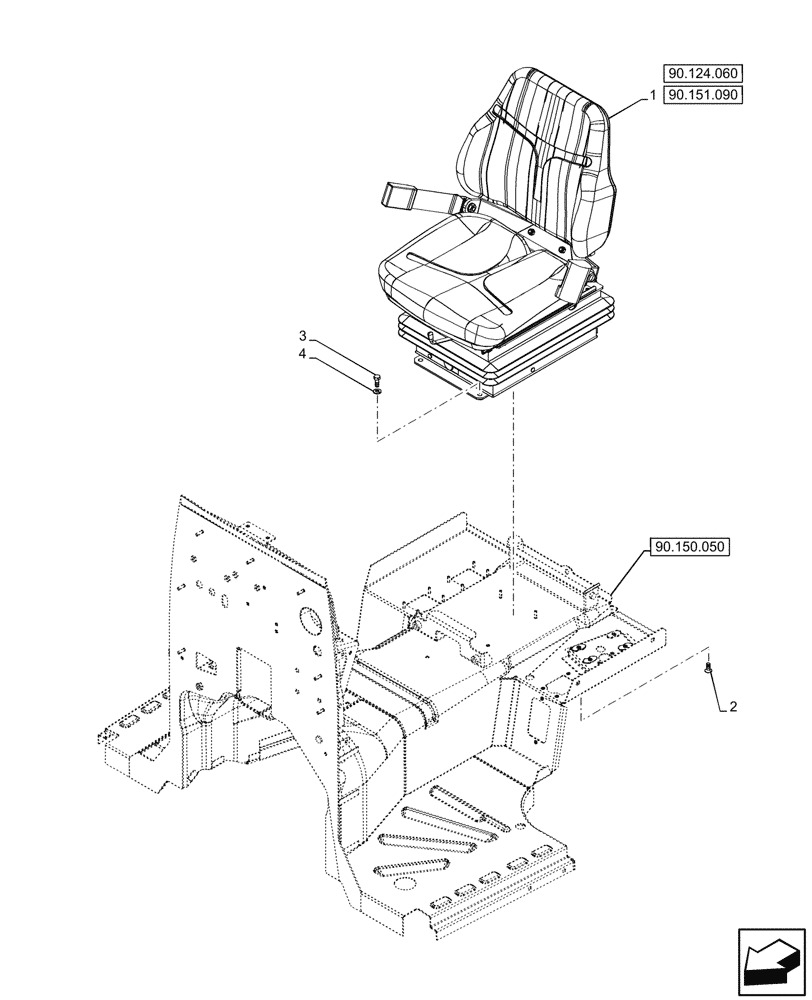 90.124.060
1
90.151.090

3
4

90.150.050

2