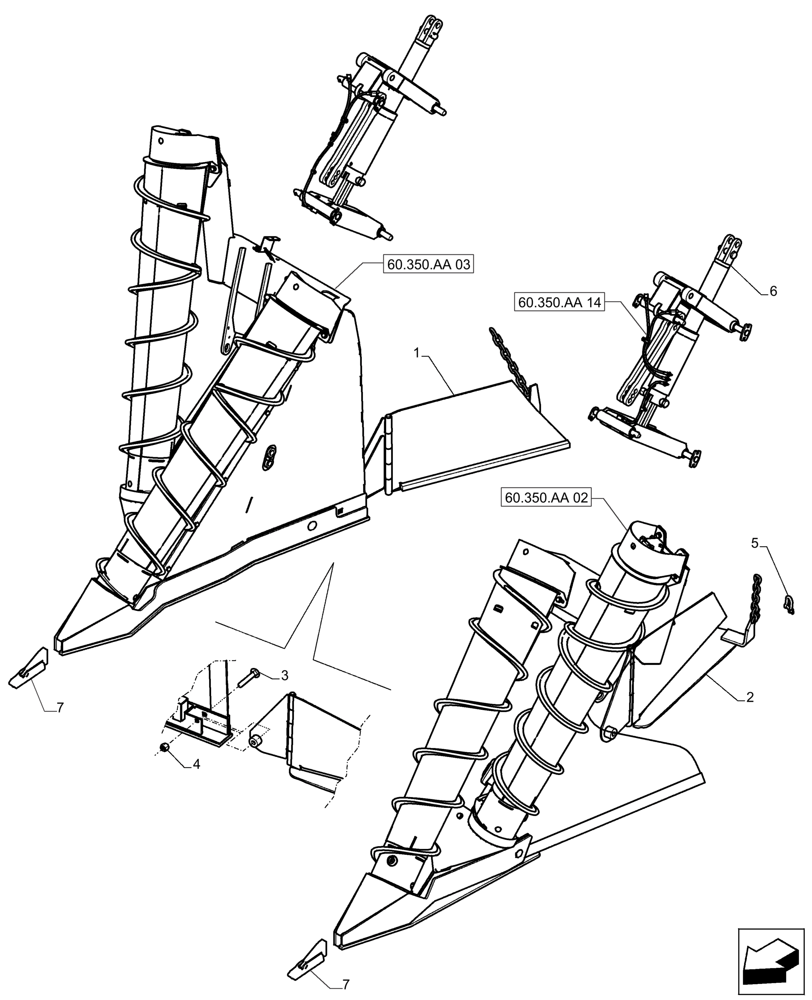 60.350.AA 03

60.350.AA 14

6

1

60.350.AA 02

5

2

3

4

7

7