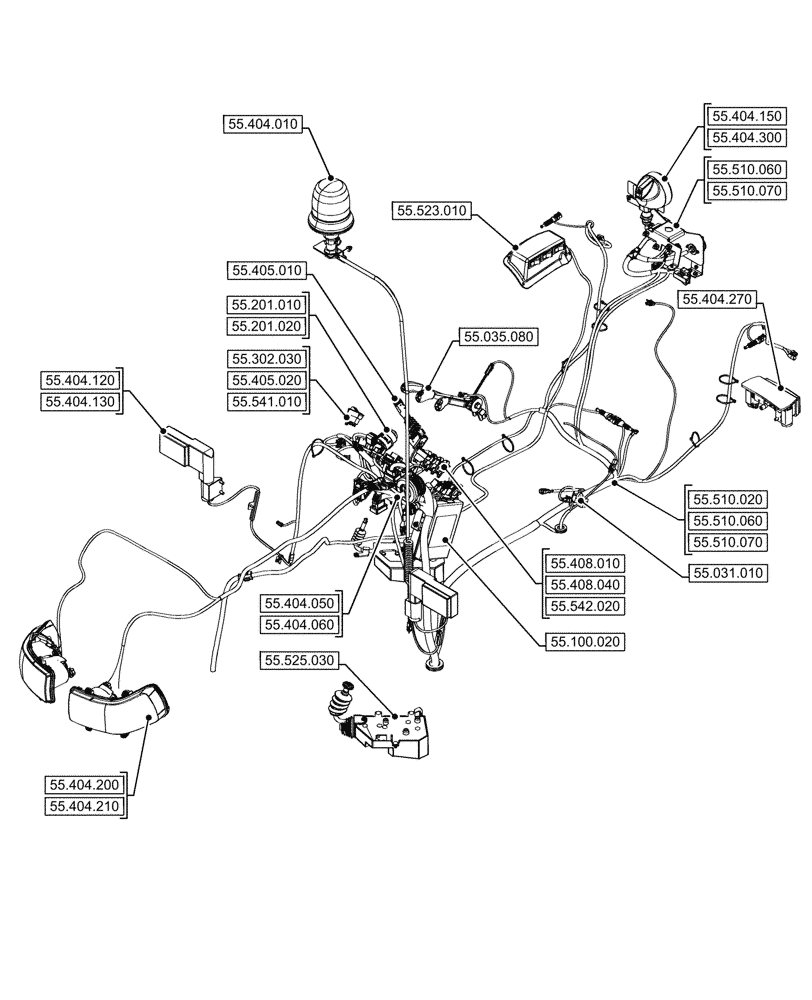 55.404.010

55.404.150
55.404.300

55.510.060
55.510.070

55.523.010

55.405.010

55.201.010
55.201.020

55.404.270

55.035.080

55.302.030
55.405.020
55.541.010

55.404.120
55.404.130

55.510.020
55.510.060
55.510.070

55.031.010

55.408.010
55.408.040
55.542.020

55.404.050
55.404.060

55.100.020

55.525.030

55.404.200
55.404.210