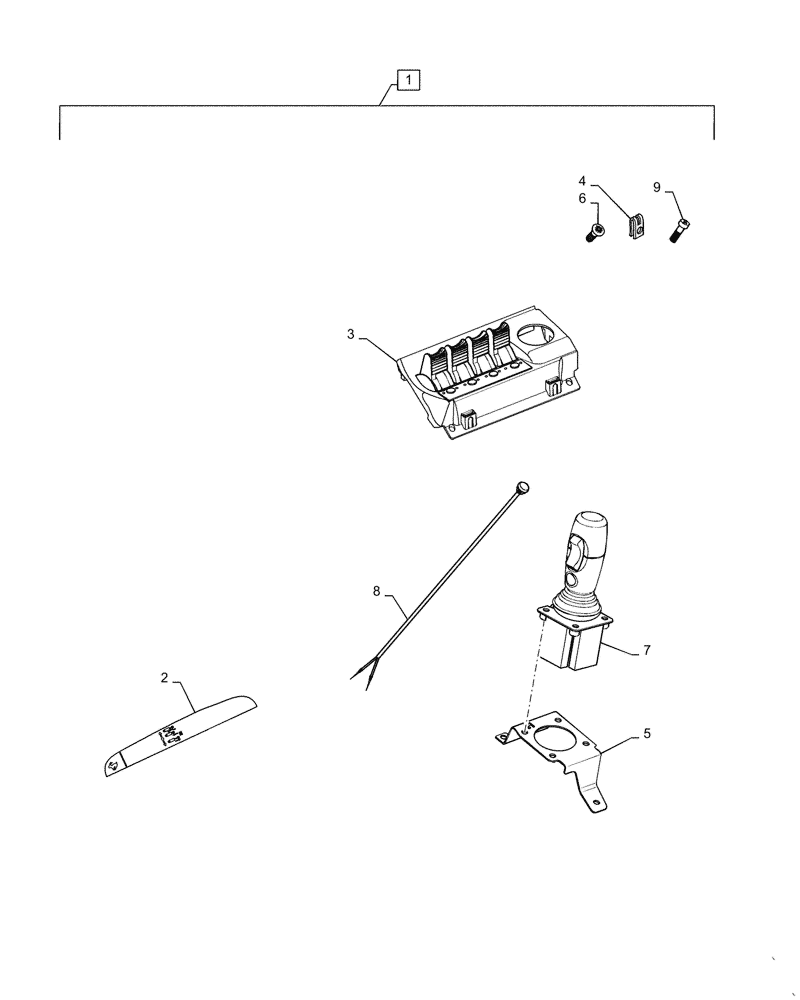 1
4
9
6
3
8
7
2
5