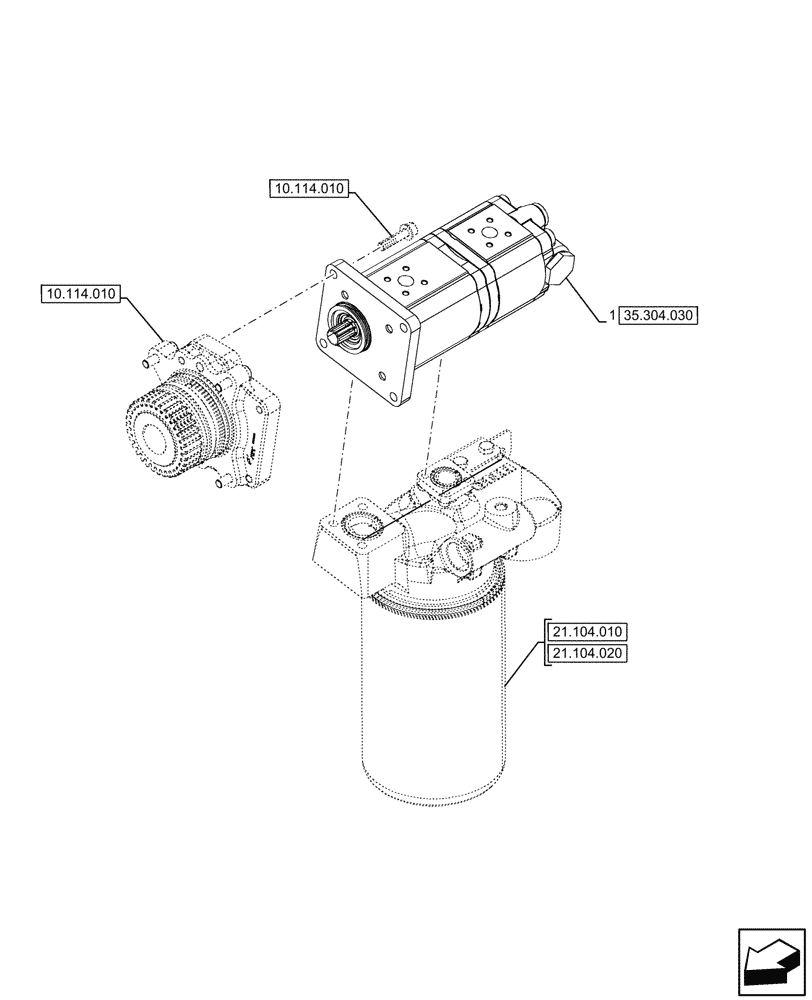 10.114.010

10.114.010

1 35.304.030

21.104.010
21.104.020