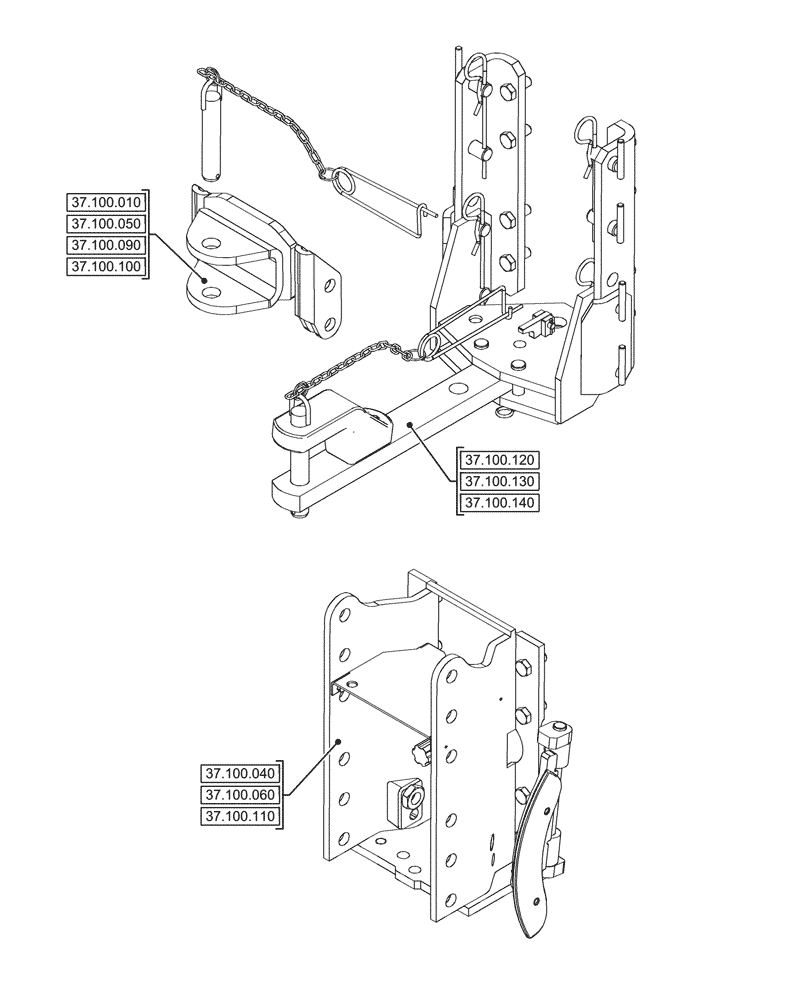 37.100.010
37.100.050
37.100.090
37.100.100

37.100.120
37.100.130
37.100.140

37.100.040
37.100.060
37.100.110