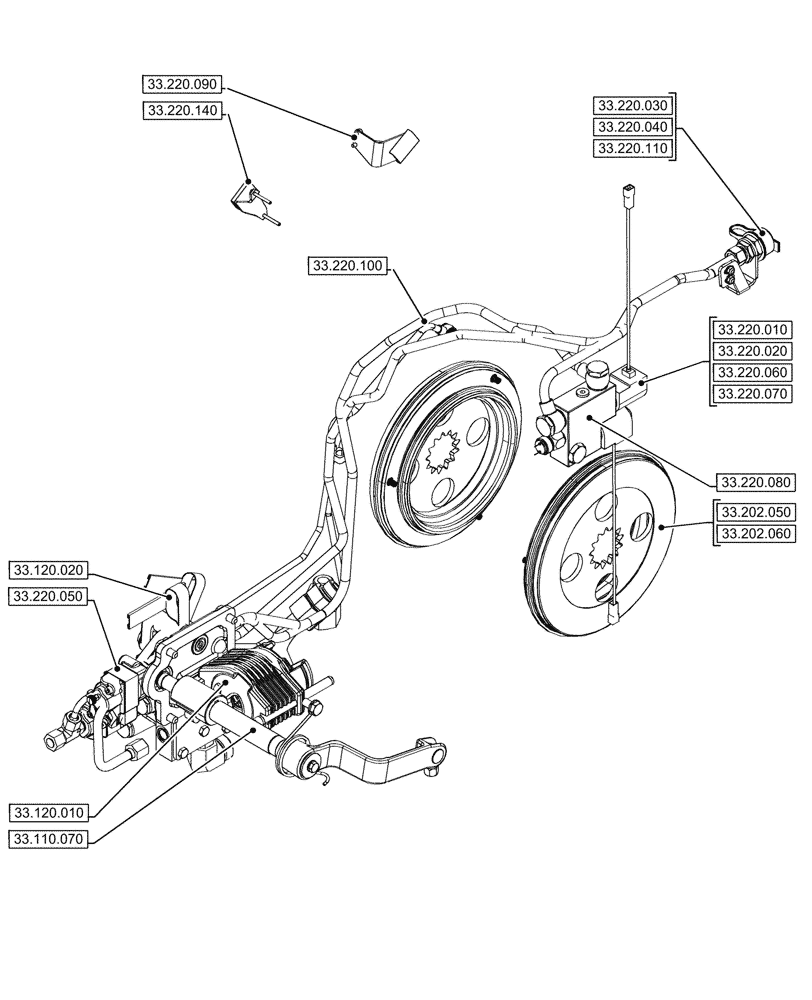 33.220.090
33.220.140
33.220.030
33.220.040
33.220.110
33.220.100
33.220.010
33.220.020
33.220.060
33.220.070
33.220.080
33.202.050
33.202.060
33.120.020
33.220.050
33.120.010
33.110.070