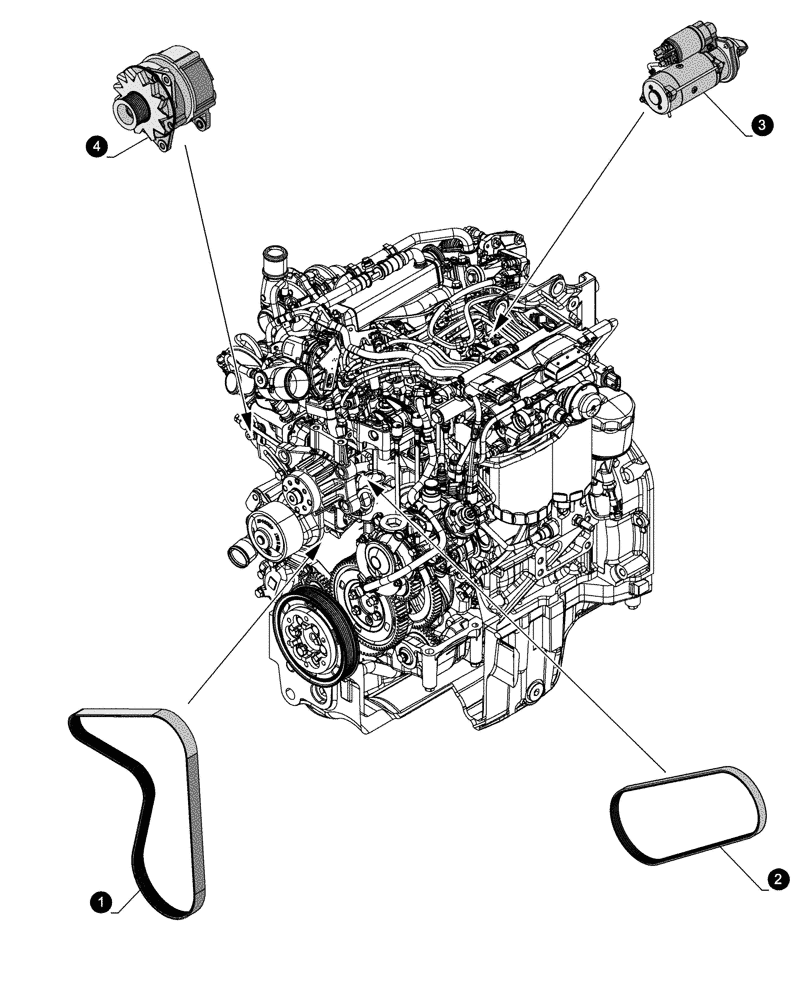 4

3

1

2