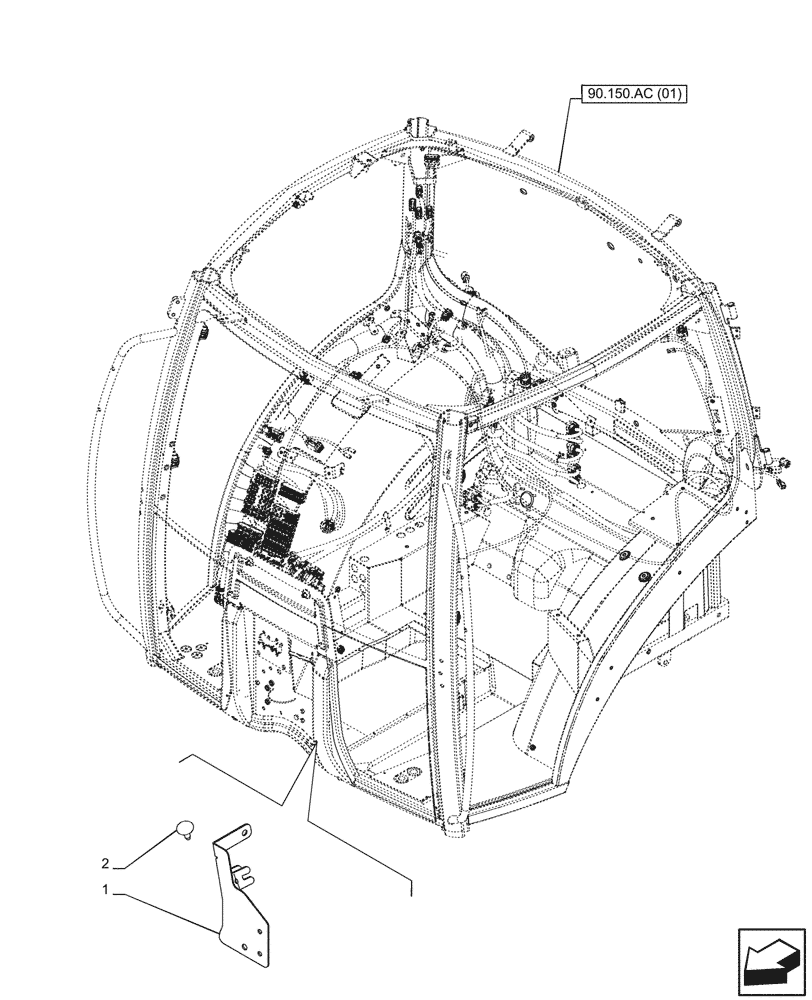 90.150.AC (01)

2

1