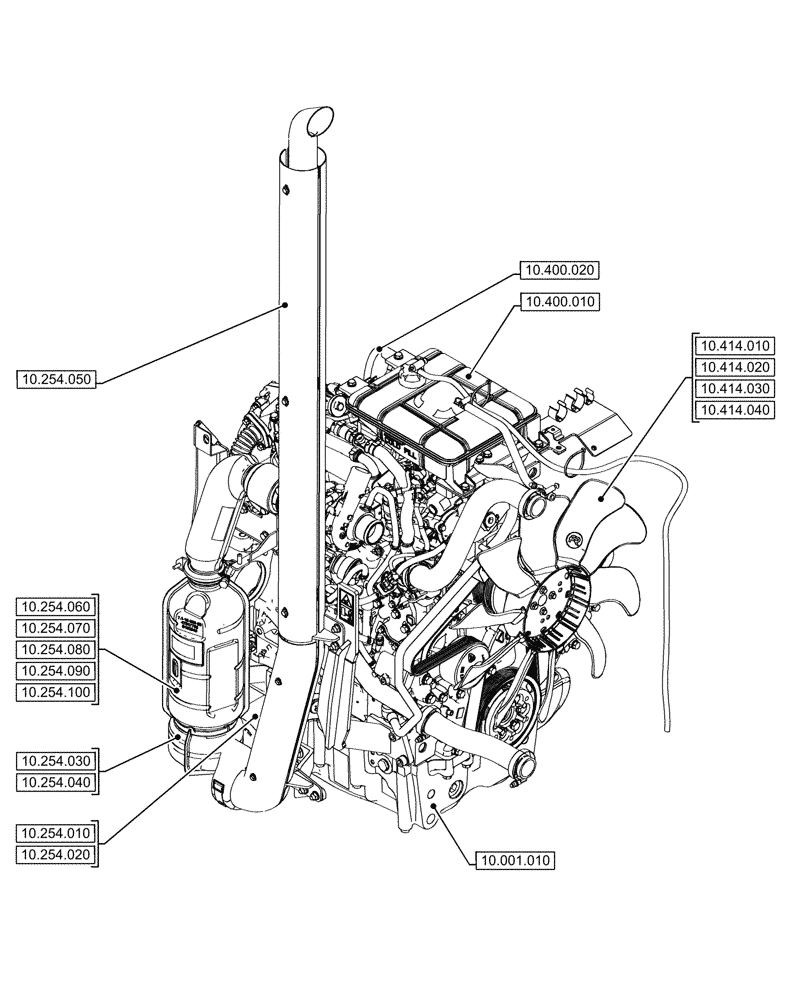 10.400.020
10.400.010
10.414.010
10.414.020
10.414.030
10.414.040
10.254.050
10.254.060
10.254.070
10.254.080
10.254.090
10.254.100
10.254.030
10.254.040
10.254.010
10.254.020
10.001.010