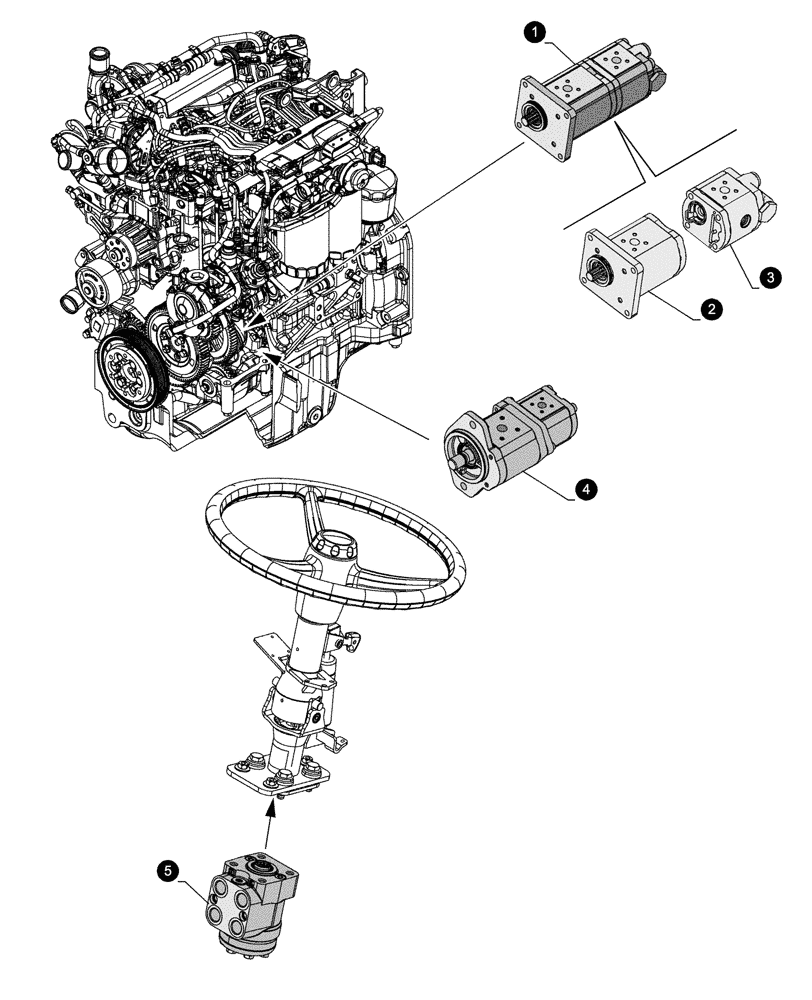 1
2
3
4
5