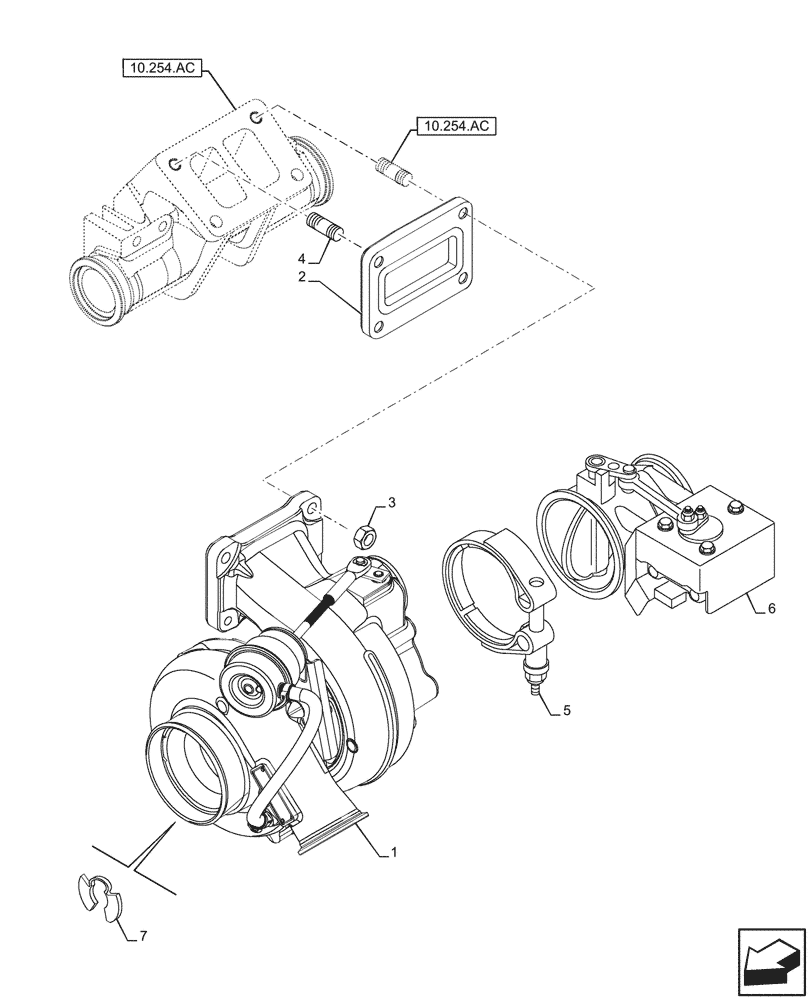 10.254.AC

10.254.AC

4

2

3

6

5

1

7