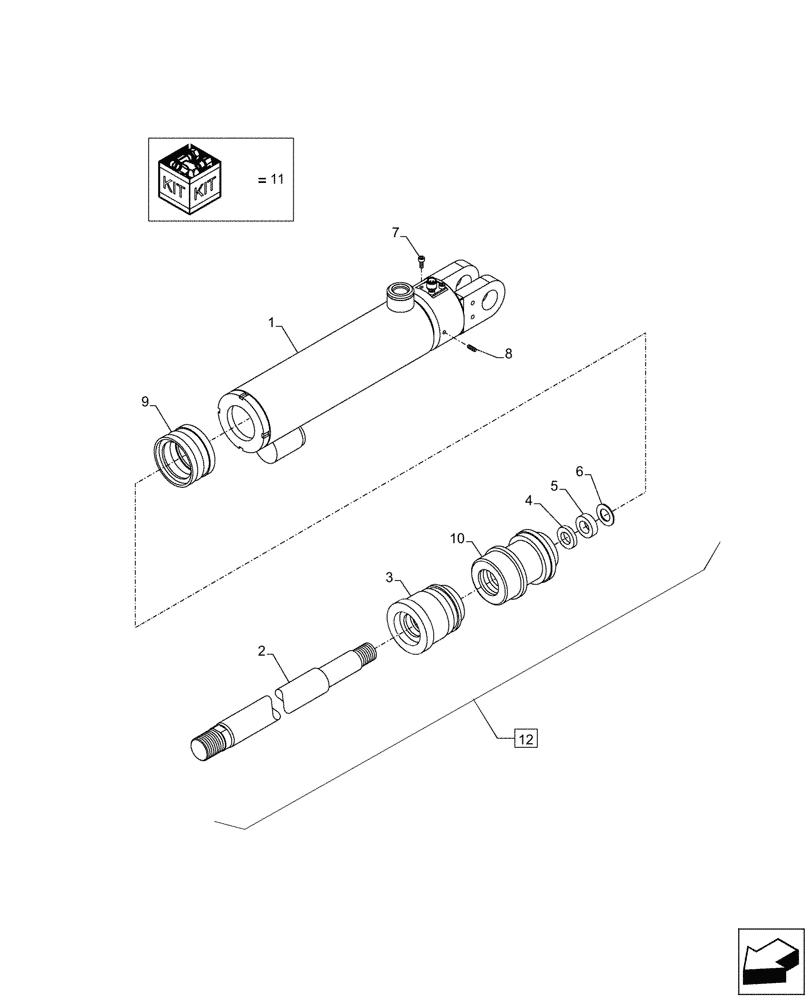 KIT KIT = 11

7
1
8
9
6
5
4
10
3
2
12