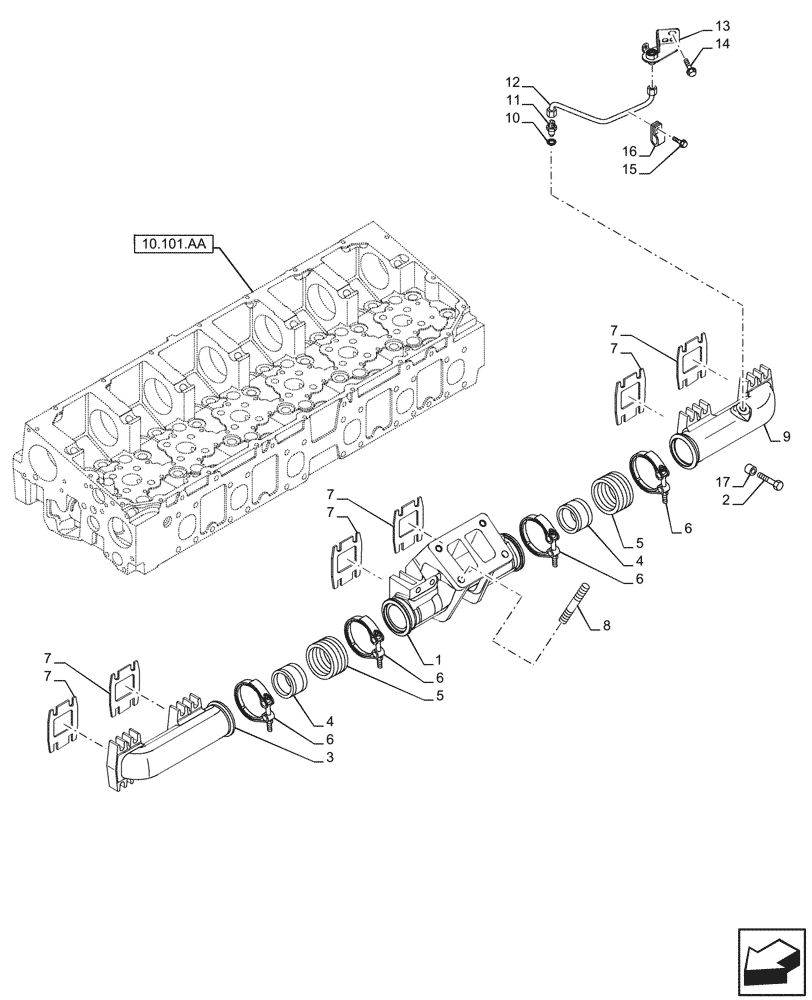 13
14
12
11
10
16
15
10.101.AA
7
7
9
17
2
7
7
6
5
4
6
8
1
6
5
7
7
4
6
3