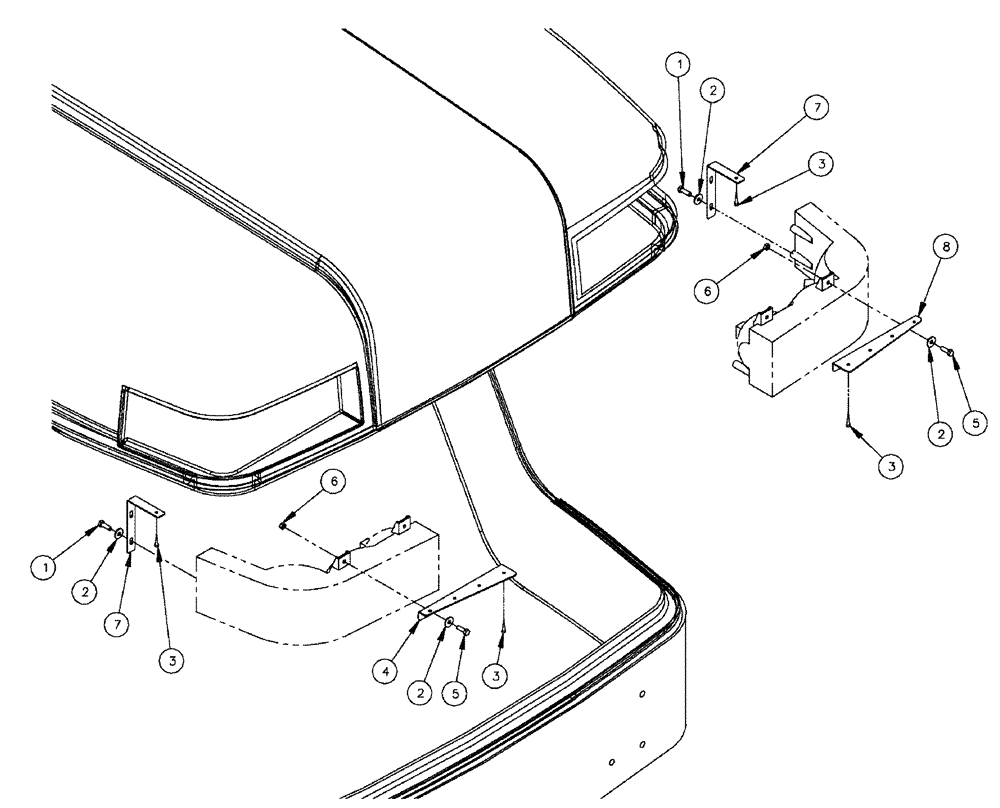 1
2
7
3
6
8
2
5
3
6
1
2
7
3
4
2
5
3