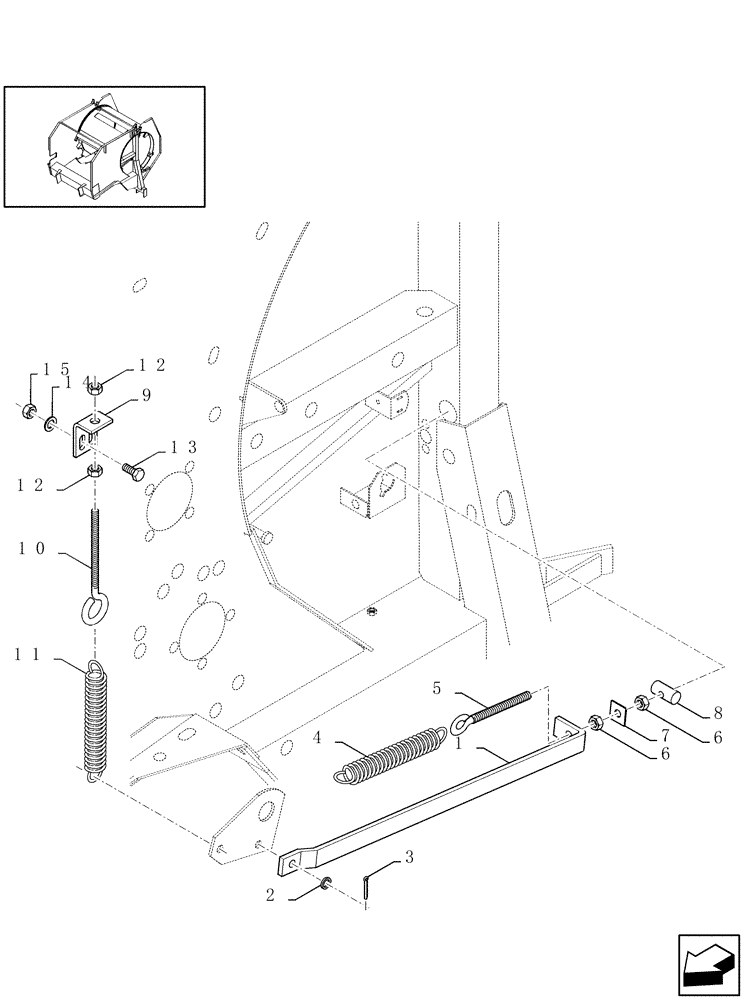 15
14
12
9
13
12
10
11
5
4
1
8
7
6
6
3
2