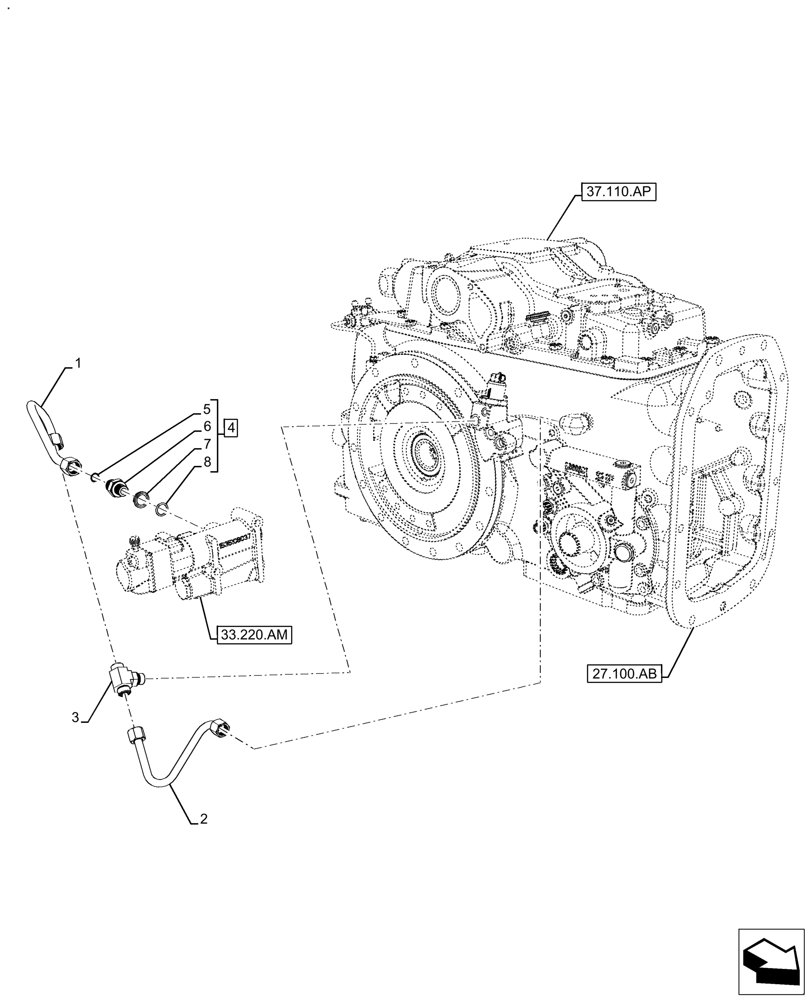 37.110.AP

1

5
6
7
8

4

33.220.AM

27.100.AB

3

2