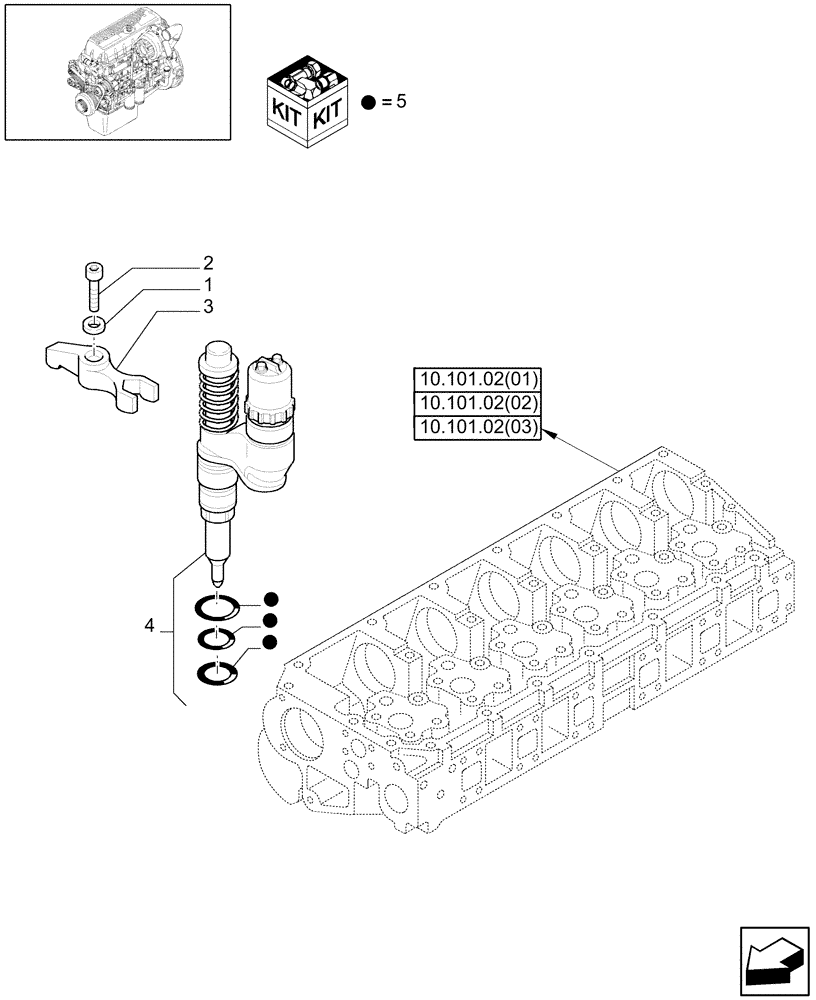 KIT KIT

● = 5

2
1
3

10.101.02(01)
10.101.02(02)
10.101.02(03)

4