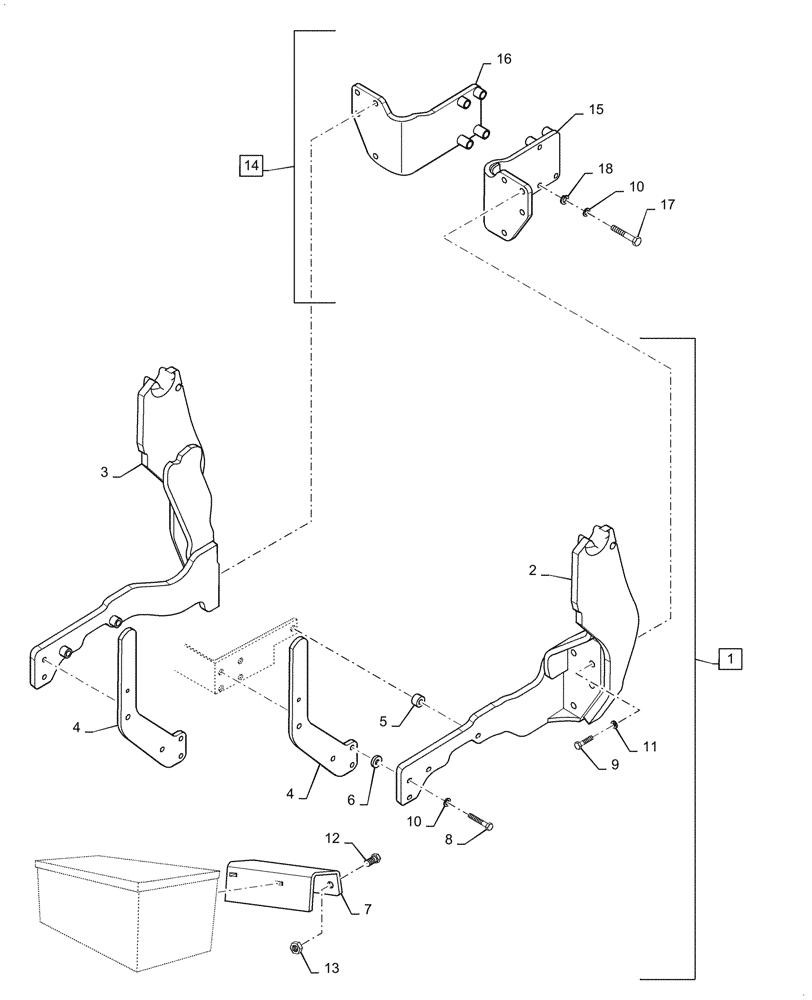 16
15
14
18
10
17
3
2
1
4
5
11
9
4
6
10
8
12
7
13