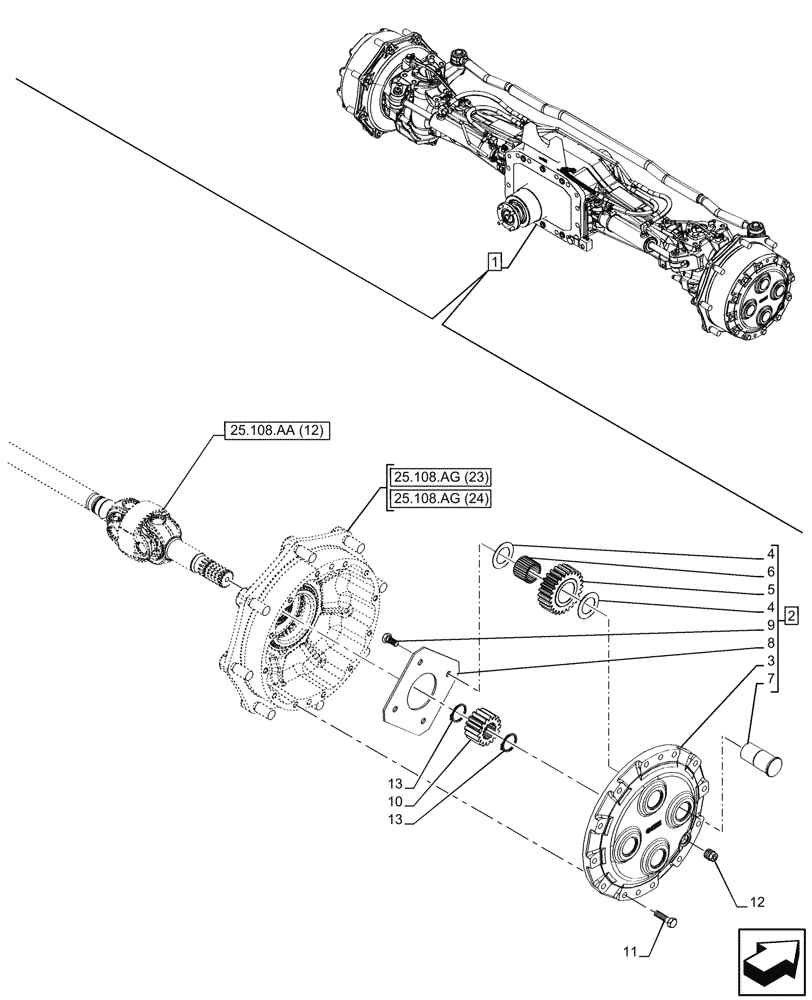 1

25.108.AA (12)

25.108.AG (23)
25.108.AG (24)

4
6
5
4
9
8
3
7

2

13
10
13

12

11