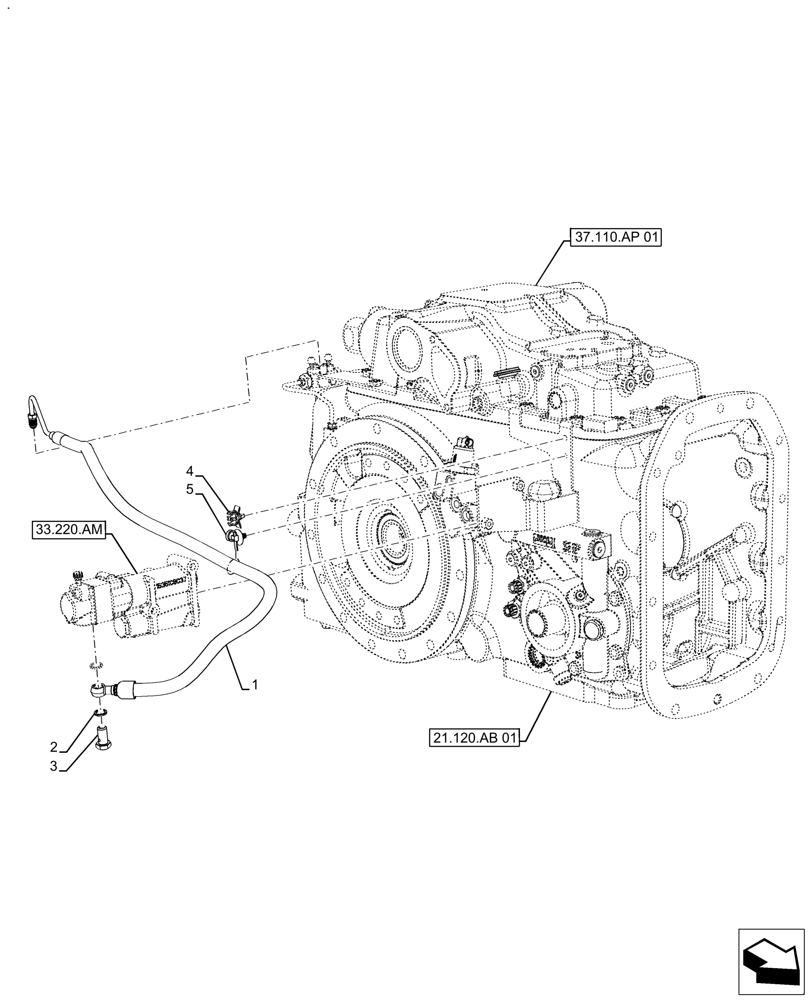 37.110.AP 01

4
5

33.220.AM

1

2
3

21.120.AB 01