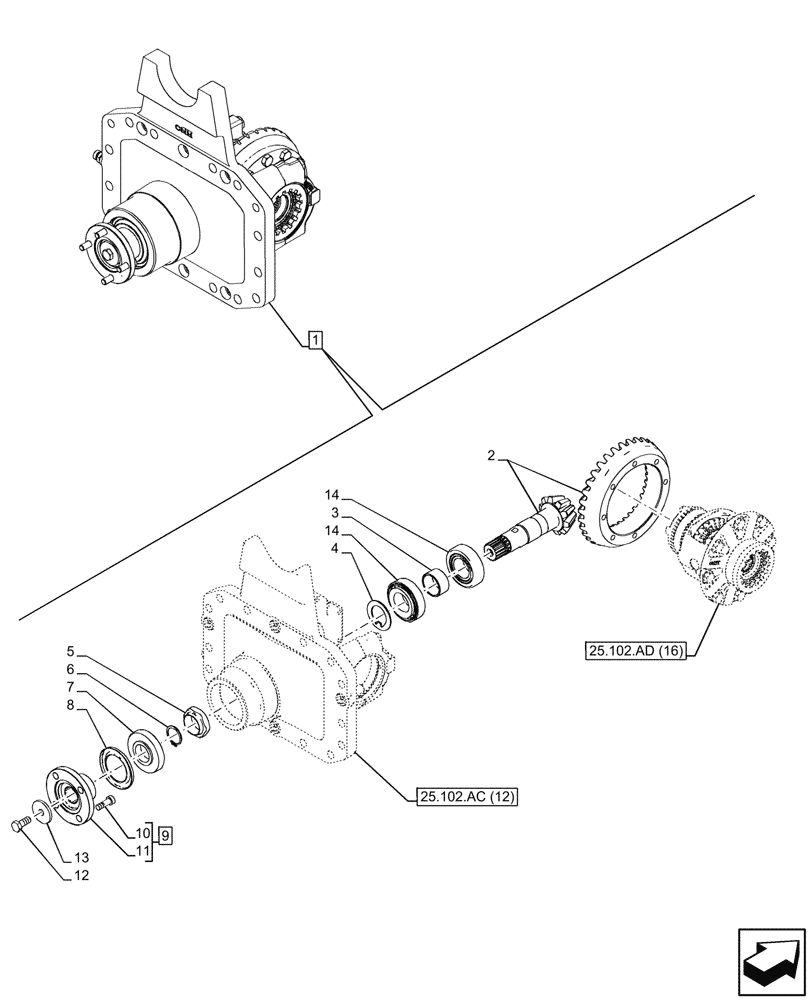 1

2

14
3
14
4

25.102.AD (16)

5
6
7
8

25.102.AC (12)

10
11
9
13
12