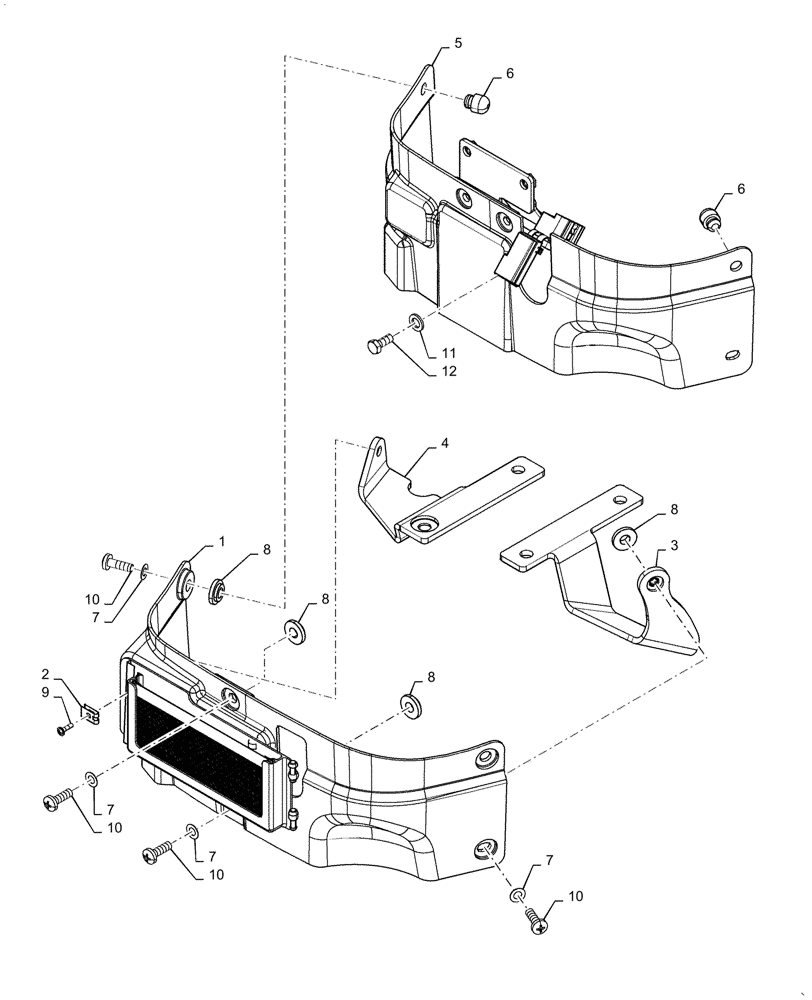 5
6
6
11
12
4
8
3
1
8
10
7
8
2
9
8
7
10
7
10
7
10