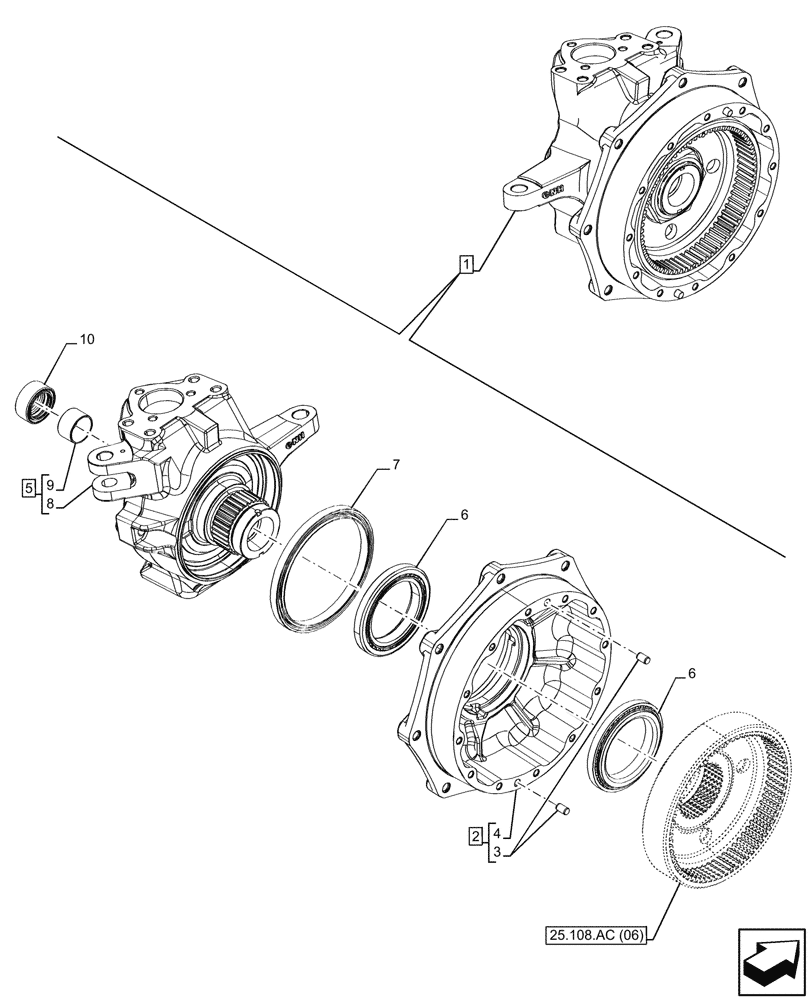 1
10
5
9
8
7
6
6
2
4
3
25.108.AC (06)