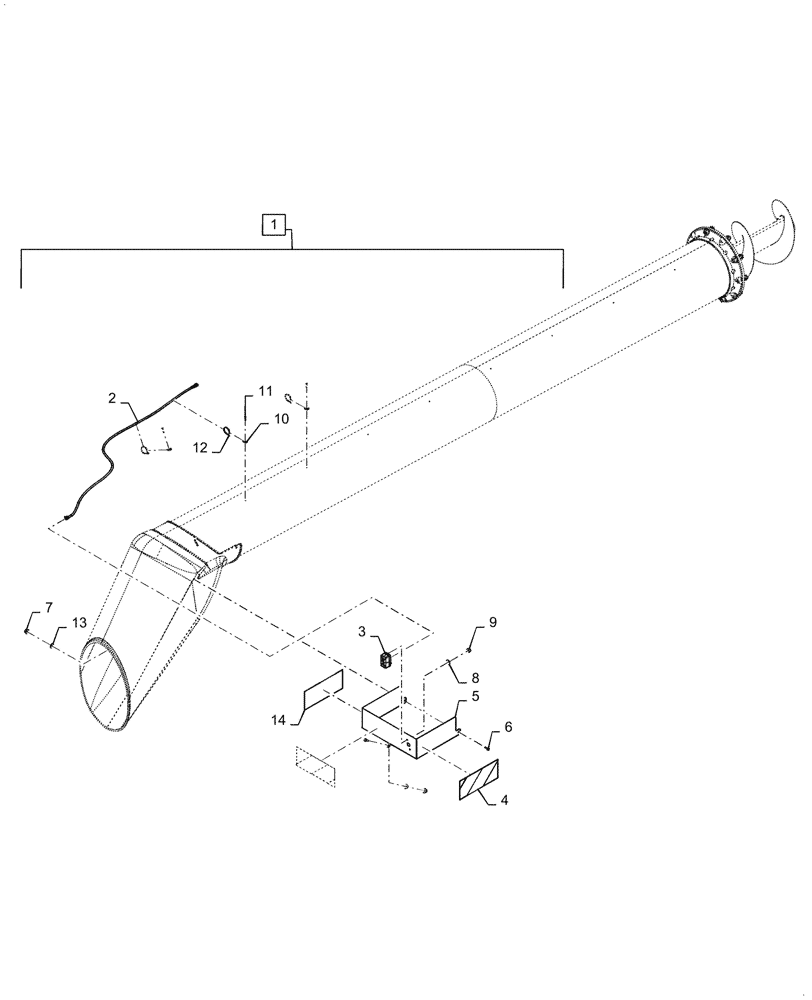 1
2
11
10
12
7
13
3
9
8
5
14
6
4