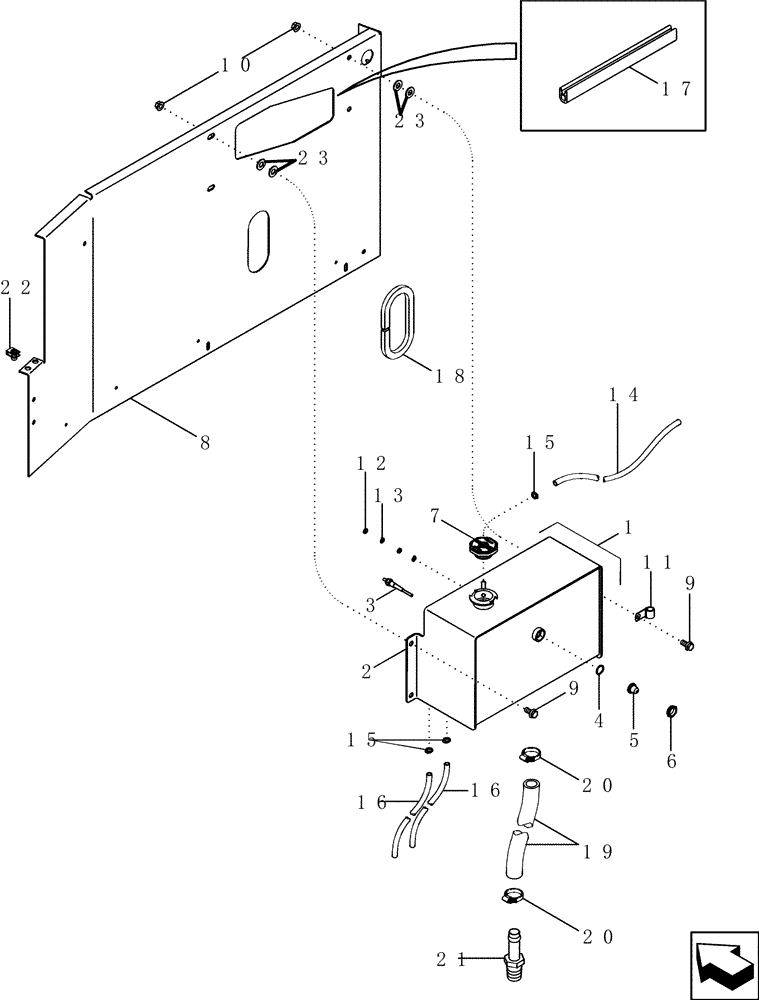 10
17
23
23
22
18
8
14
15
12
13
7
1
11
9
3
2
9
4
5
6
15
20
16
16
19
20
21