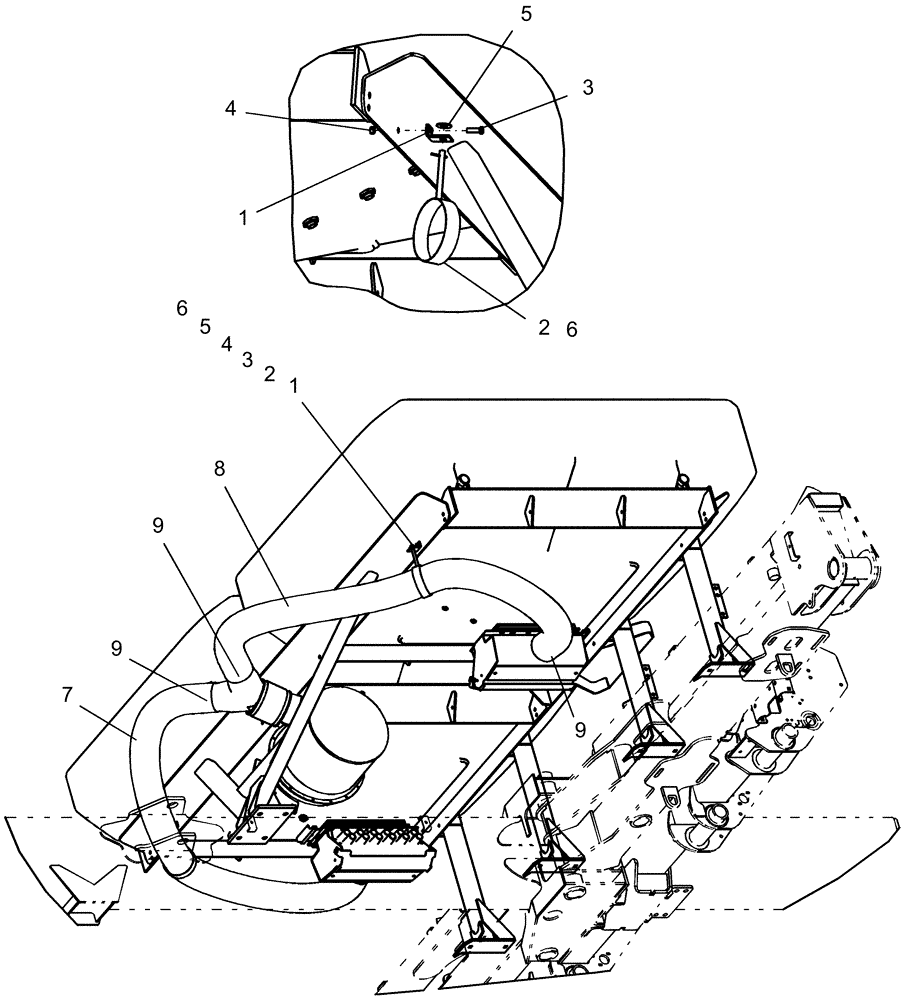 5
3
4
1
2 6
6
5
4
3
2
1
8
9
9
7
9