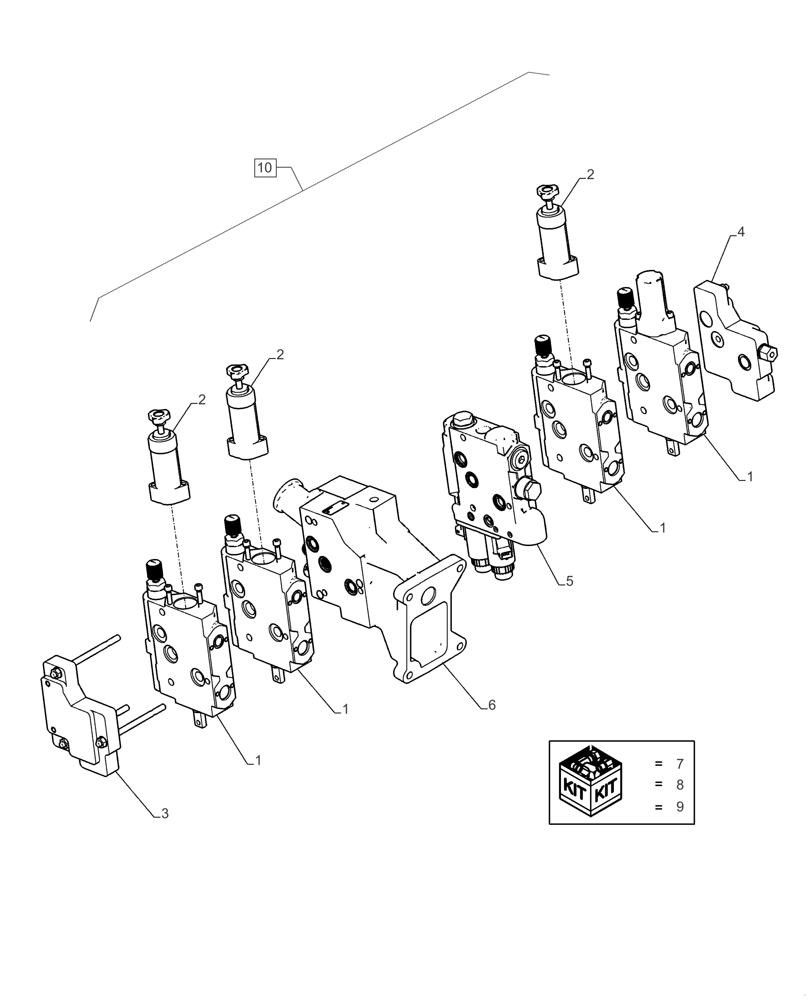 10
2
4
2
2
1
1
5
1
6
1
3
KIT KIT
= 7
= 8
= 9