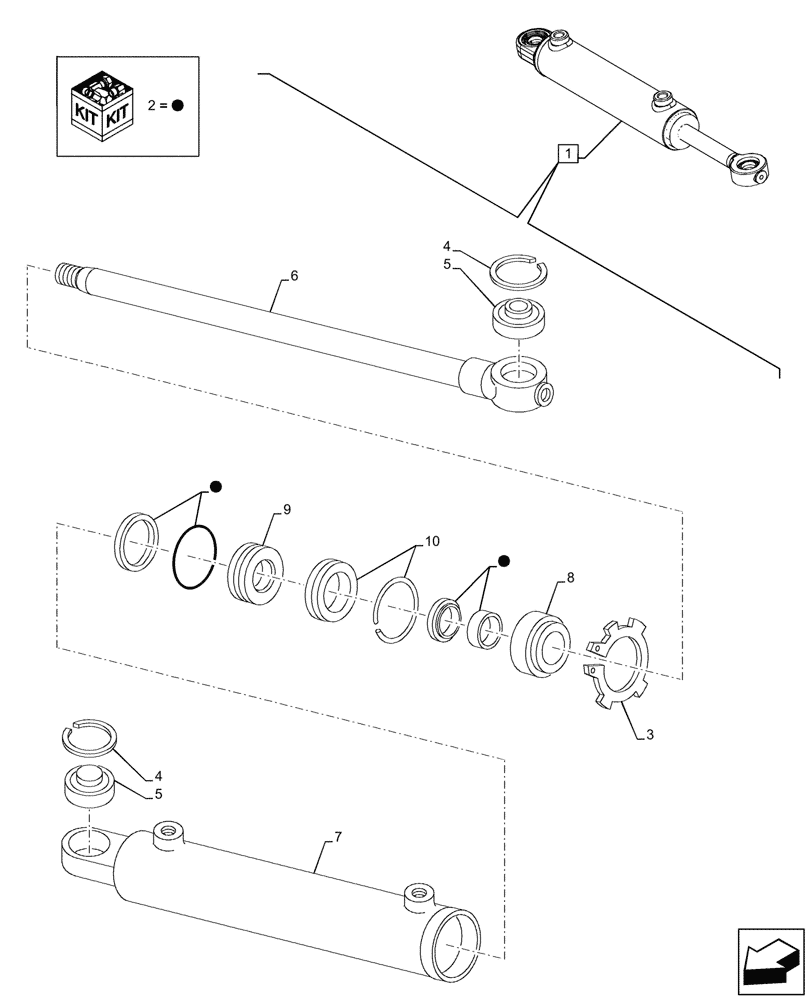 KIT KIT
2 = ●

1

4
5
6

●
9
10
●
8
3

4
5
7