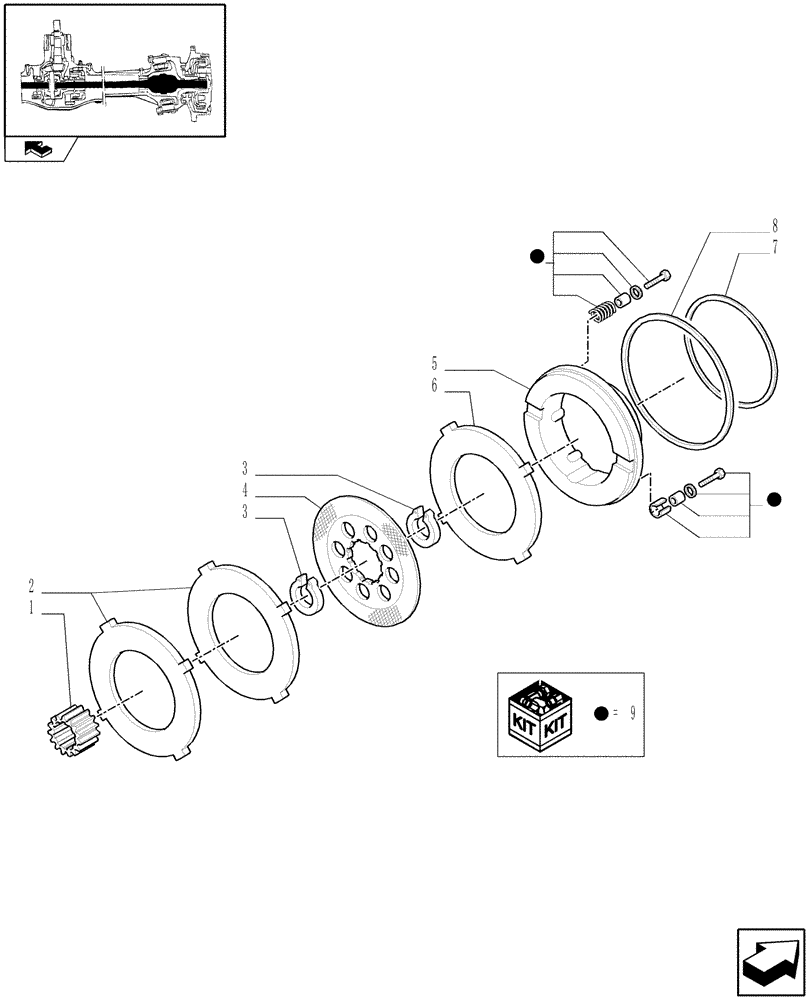 8
7
5
6
3
4
3
2
1
KIT KIT
= 9