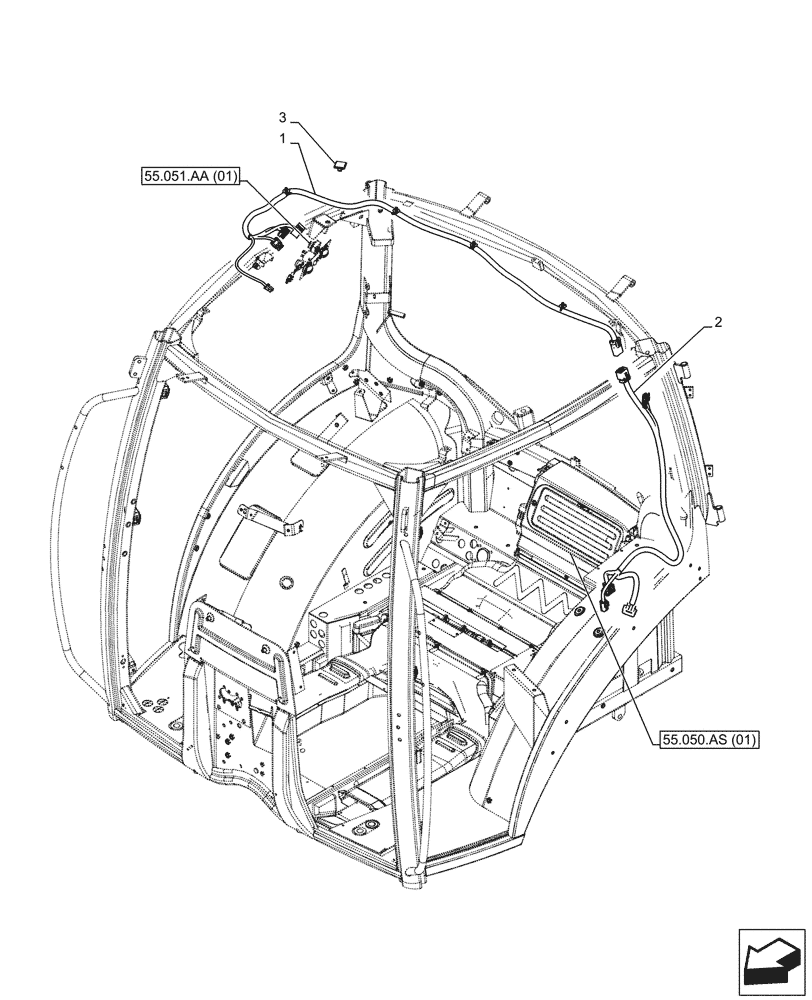 3
1
55.051.AA (01)
2
55.050.AS (01)