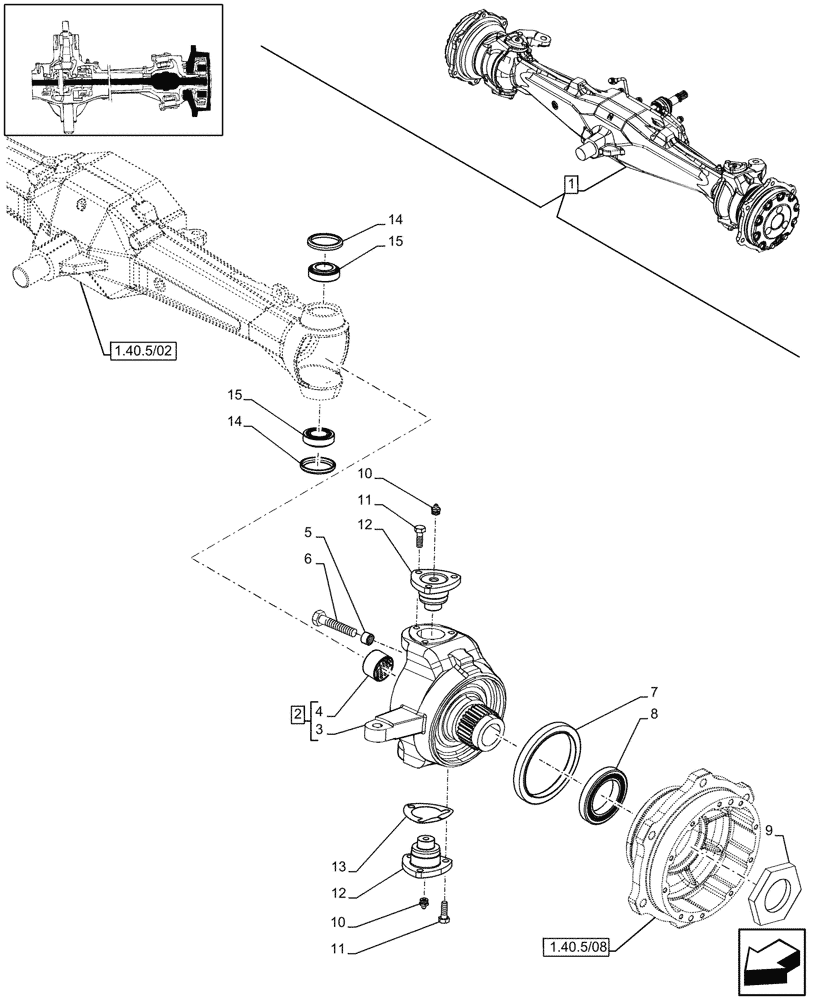 1

14
15

1.40.5/02

15
14

10
11
12
5
6

2
4
3

7
8

9

13
12
10
11

1.40.5/08