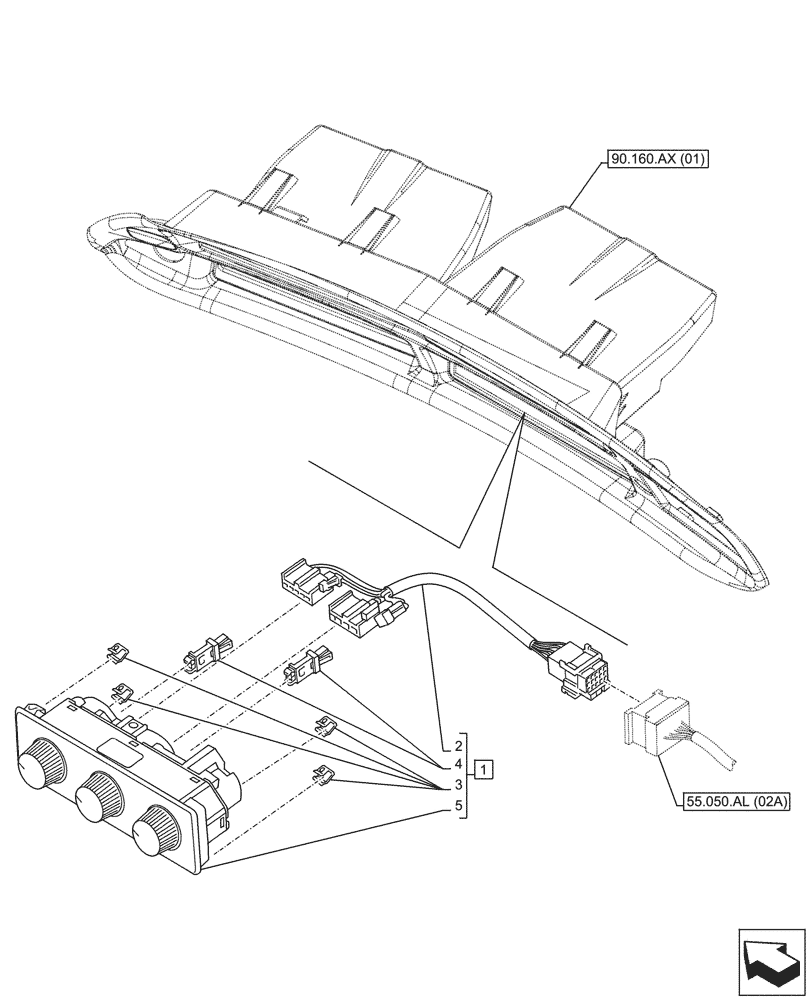 90.160.AX (01)

2
4
3
5
1

55.050.AL (02A)