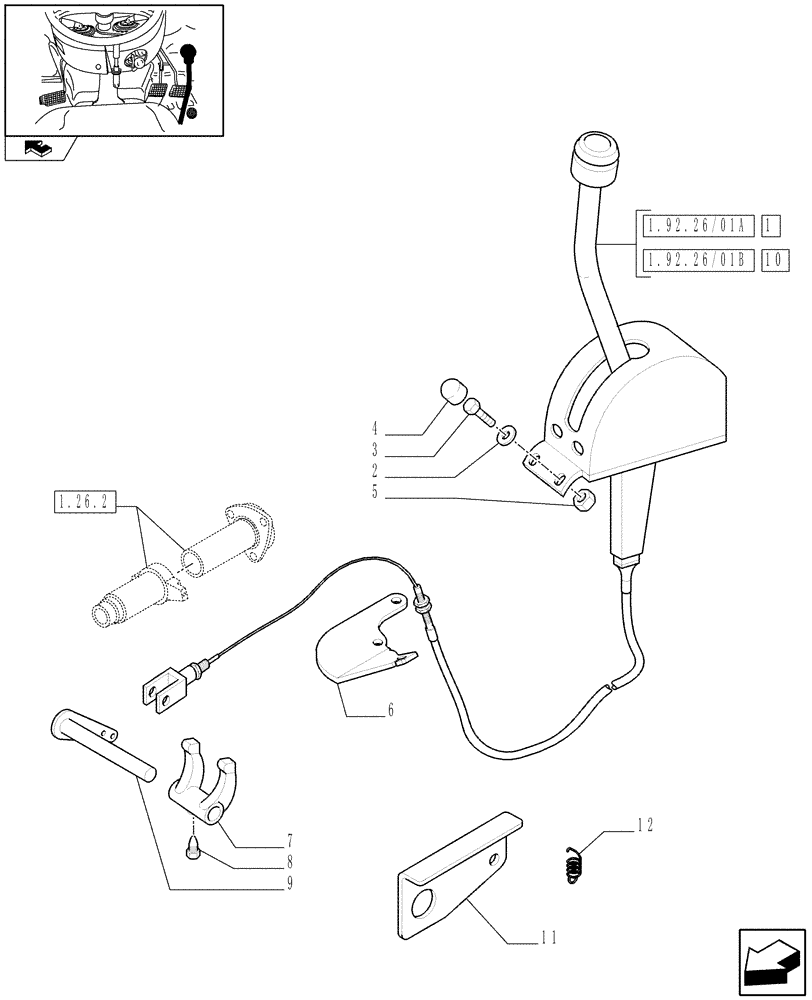 1.92.26/01A 1
1.92.26/01B 10
4
3
2
5
1.26.2
6
7
8
9
12
11