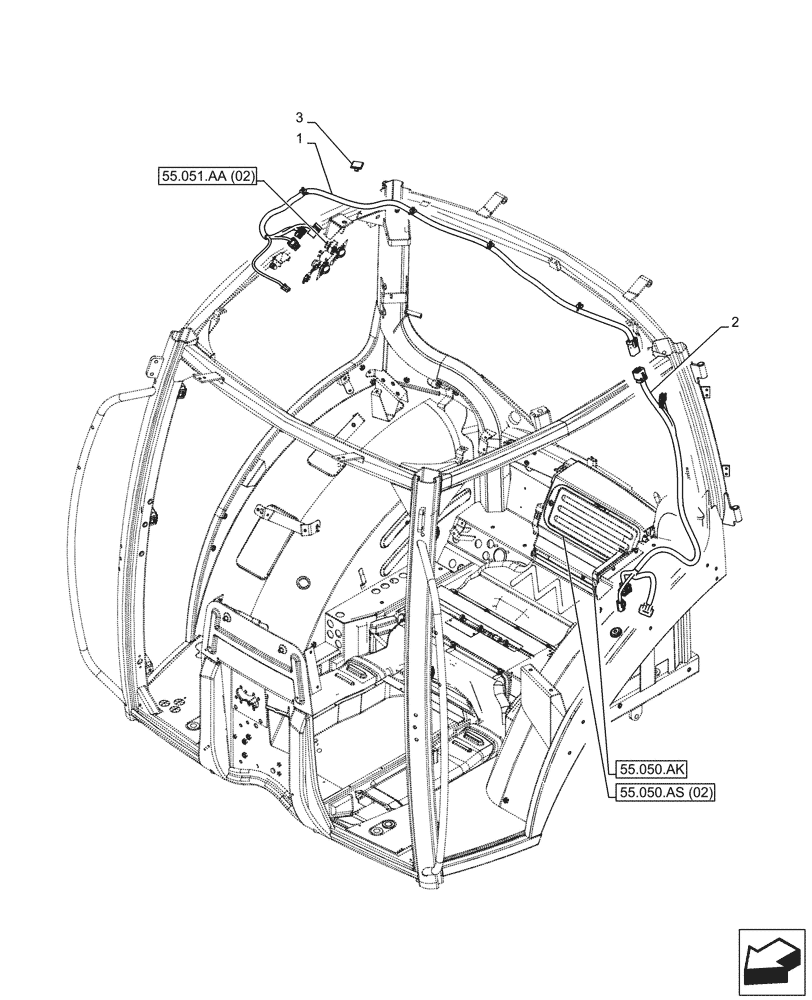 3
1
55.051.AA (02)
2
55.050.AK
55.050.AS (02)