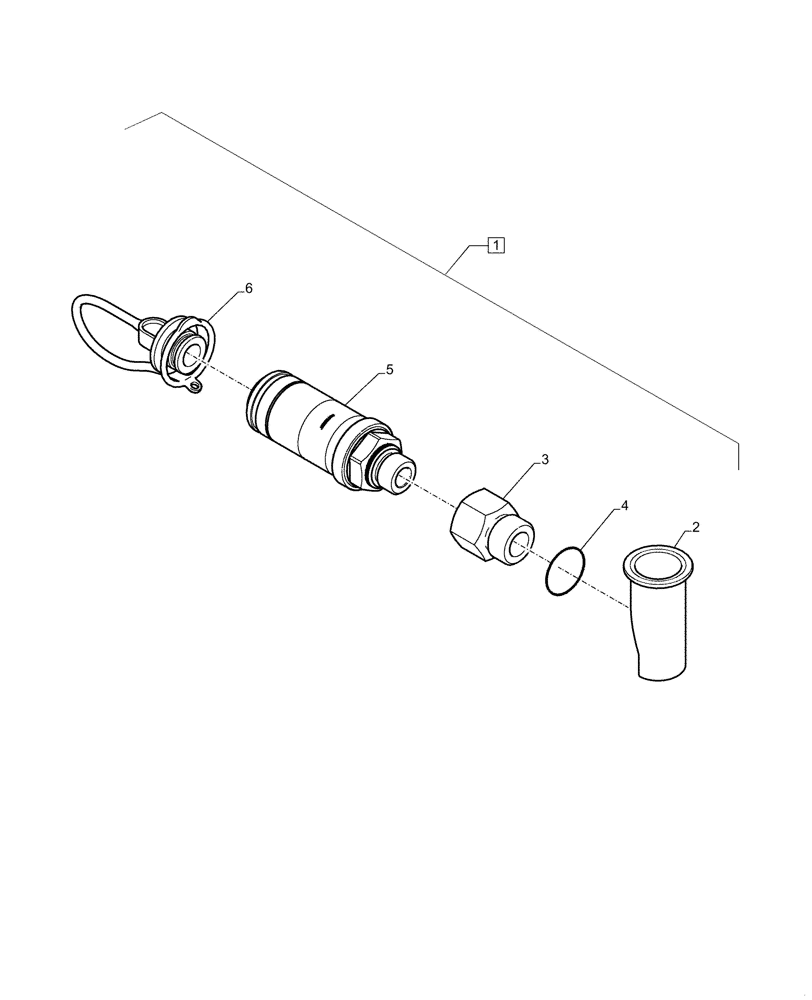 1
6
5
3
4
2