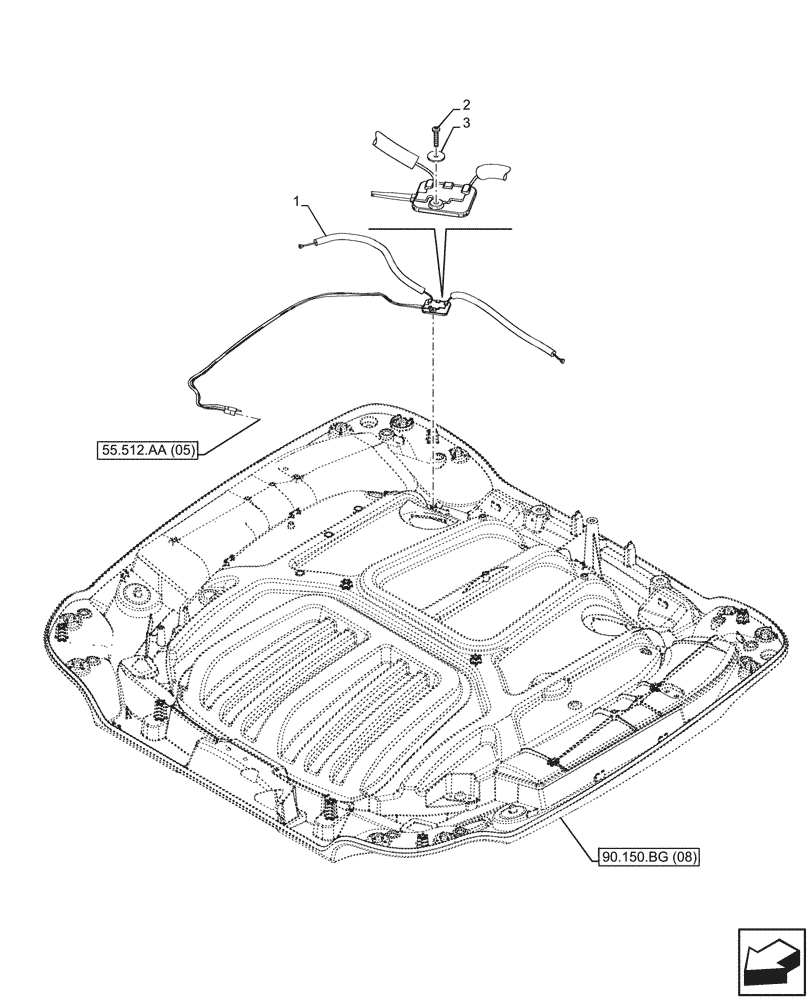 2
3
1
55.512.AA (05)
90.150.BG (08)