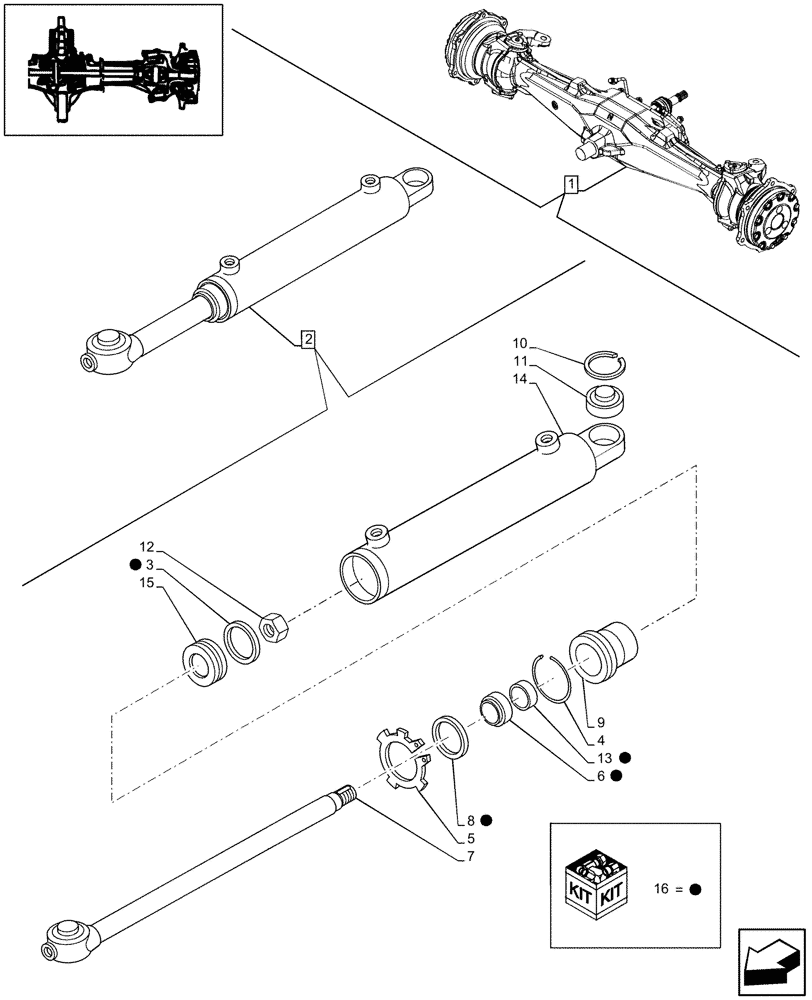 1
2
10
11
14
12
● 3
15
9
4
13 ●
6 ●
8 ●
5
7
KIT KIT
16 = ●