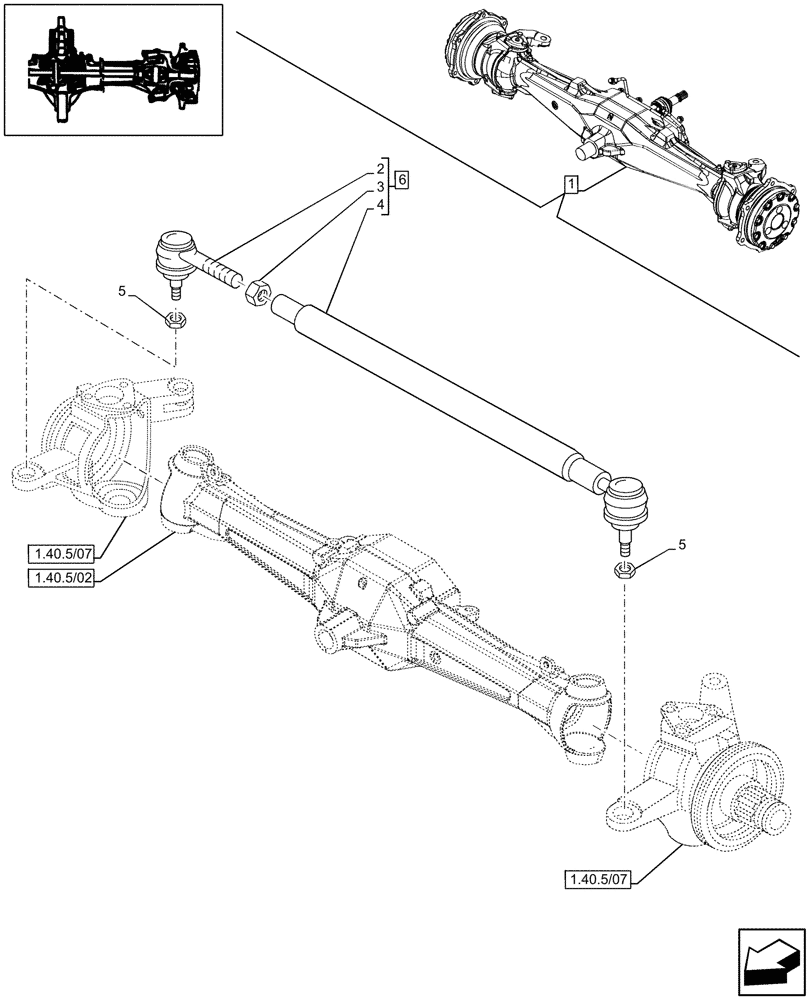 2
3
4
6
1
5
5
1.40.5/07
1.40.5/02
1.40.5/07