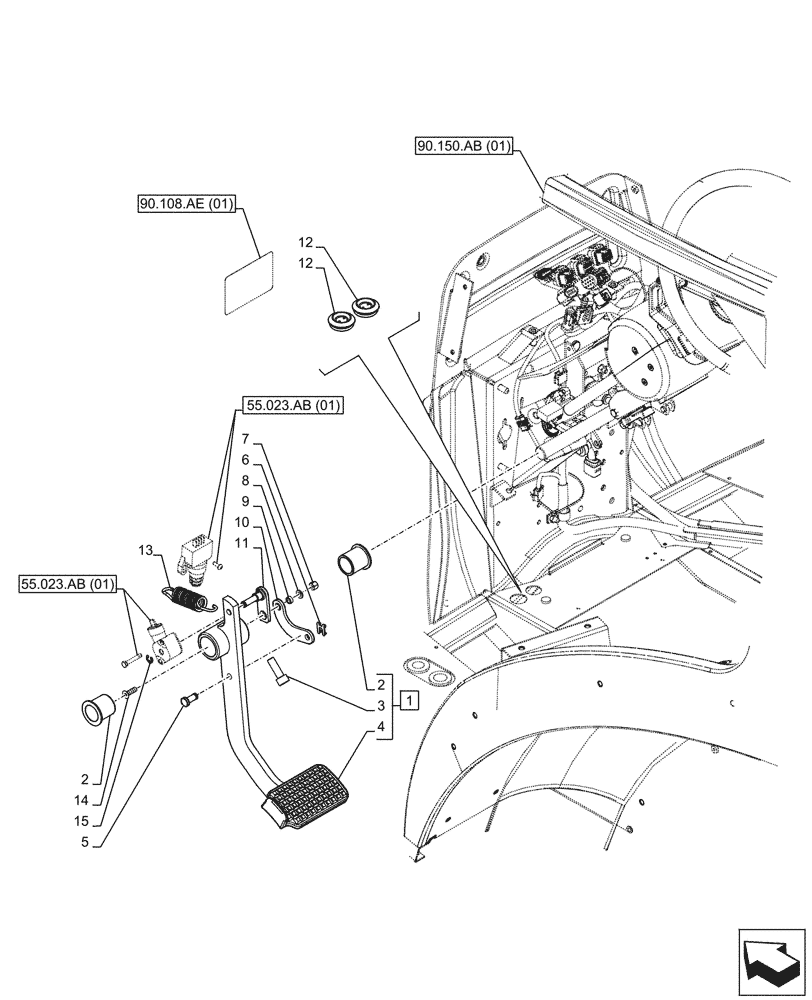 90.150.AB (01)

90.108.AE (01)

12
12

55.023.AB (01)

7
6
8
9
10
11
13

55.023.AB (01)

2
3
4
1

2
14
15
5